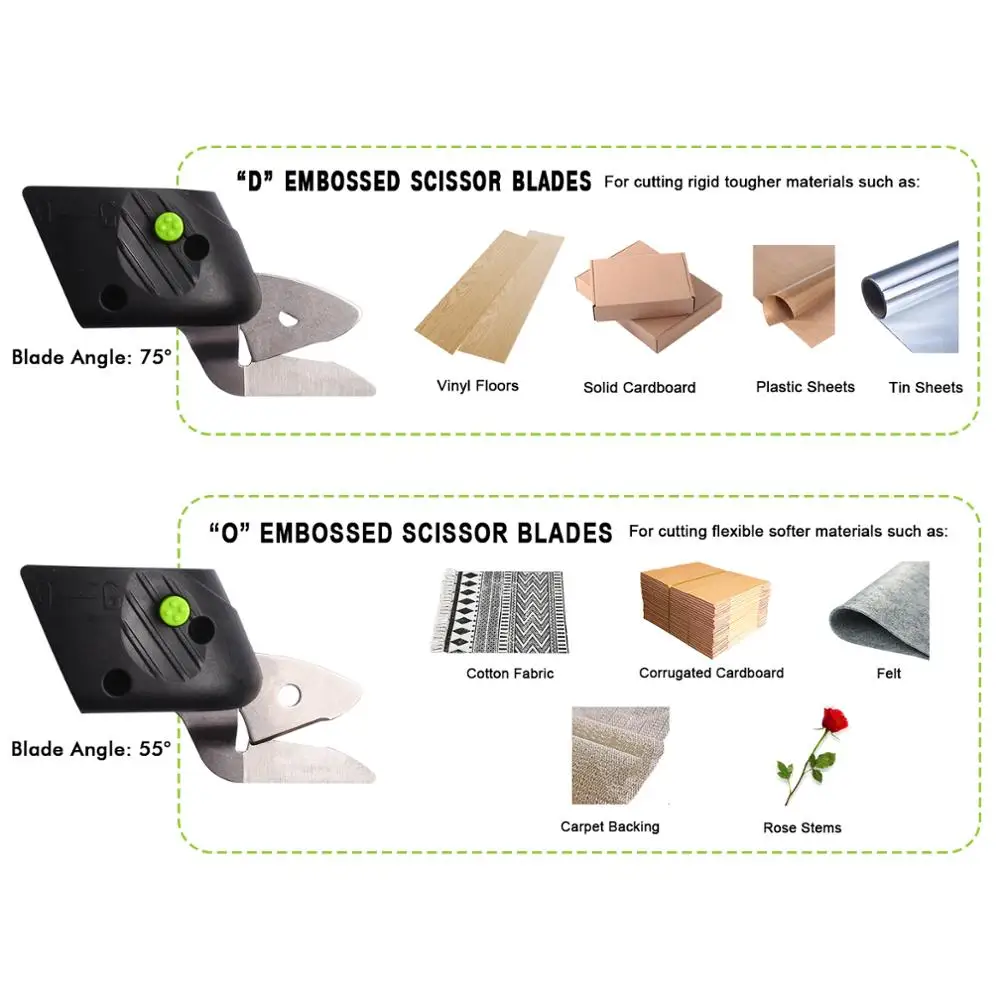 "D" EMBOSSED SCISSOR BLADES For cutting rigid tougher materials such as:

Blade Angle: 75°

Vinyl Floors

Solid Cardboard

Plastic Sheets

Tin Sheets

"O" EMBOSSED SCISSOR BLADES For cutting flexible softer materials such as:

Blade Angle: 55°

Cotton Fabric

Corrugated Cardboard

Felt

Carpet Backing

Rose Stems