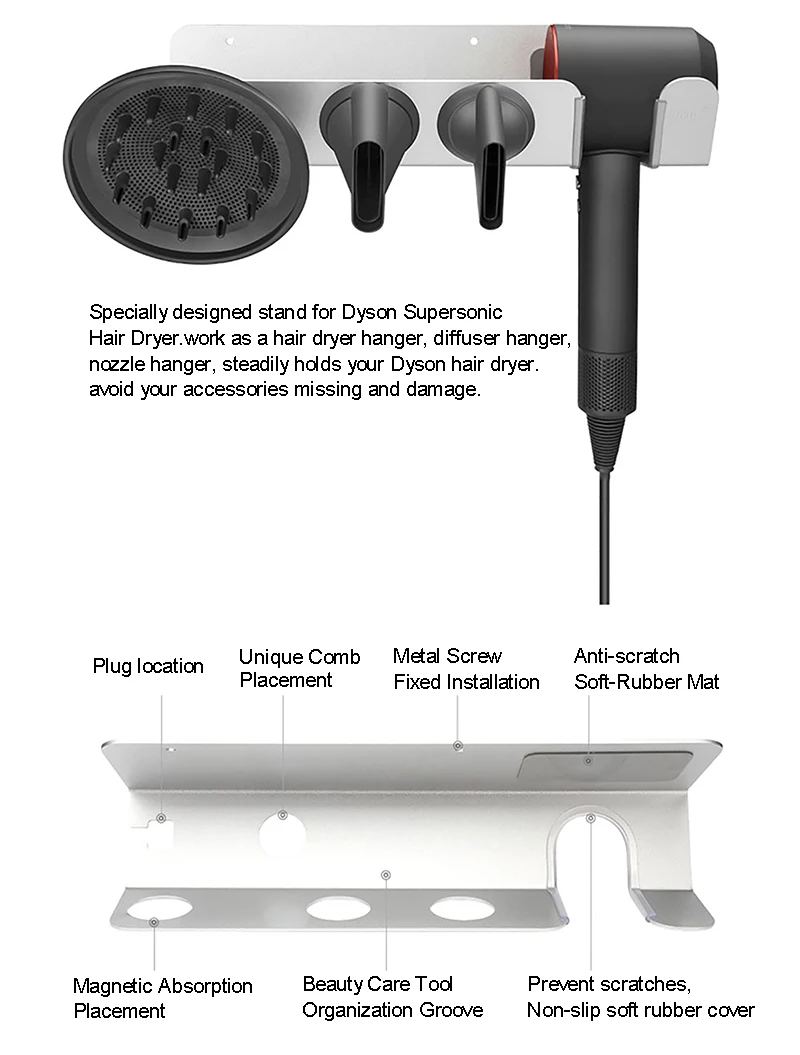 Specially designed stand for Dyson Supersonic Hair Dryer.work as a hair dryer hanger, diffuser hanger, nozzle hanger, steadily holds your Dyson hair dryer. avoid your accessories missing and damage.

Plug location

Unique Comb Placement

Metal Screw Fixed Installation

Anti-scratch Soft-Rubber Mat

Magnetic Absorption Placement

Beauty Care Tool Organization Groove

Prevent scratches, Non-slip soft rubber cover