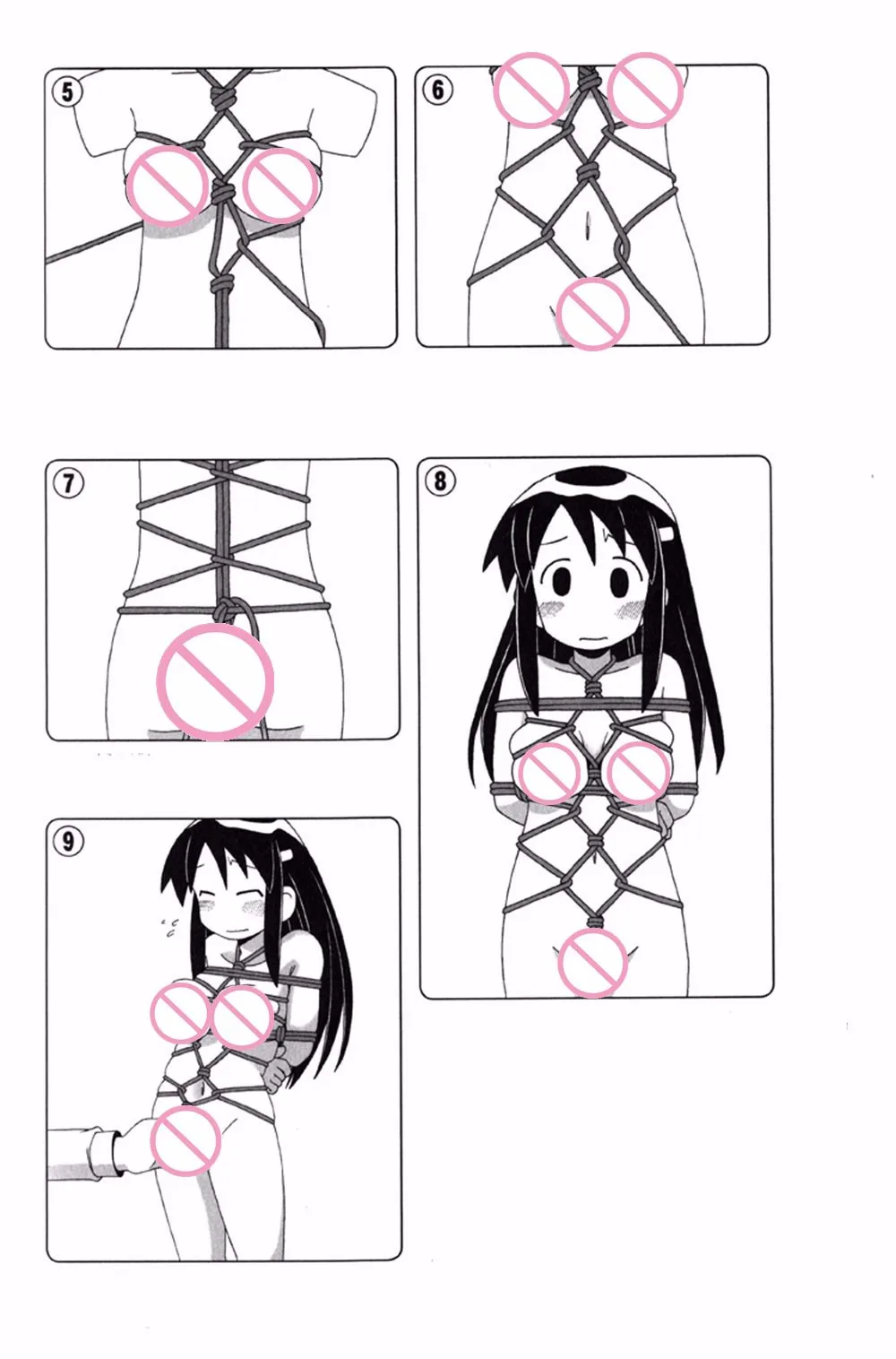 ⑤
⑥
⑦
⑧
⑨