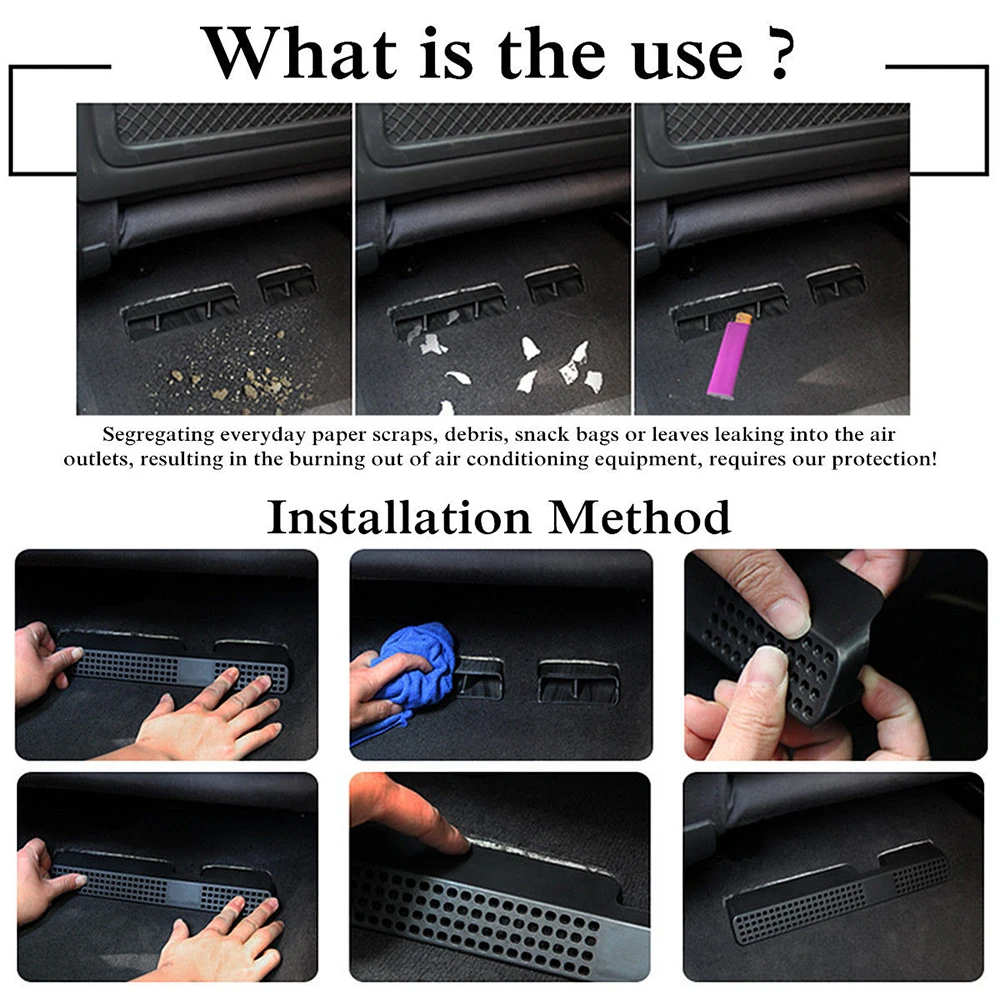 What is the use ?

Segregating everyday paper scraps, debris, snack bags or leaves leaking into the air outlets, resulting in the burning out of air conditioning equipment, requires our protection!

Installation Method