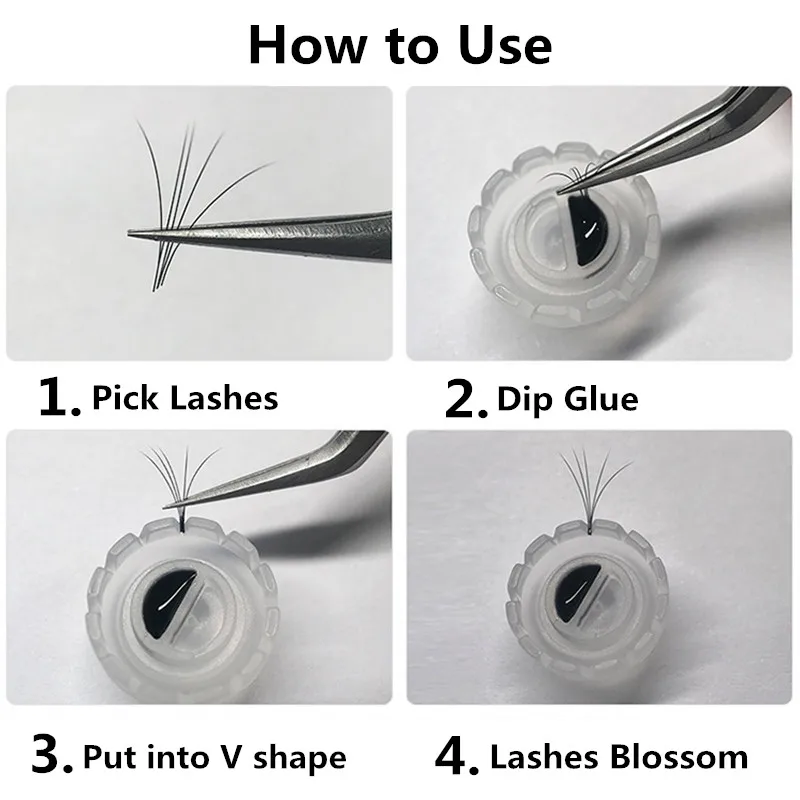 How to Use

1. Pick Lashes

2. Dip Glue

3. Put into V shape

4. Lashes Blossom