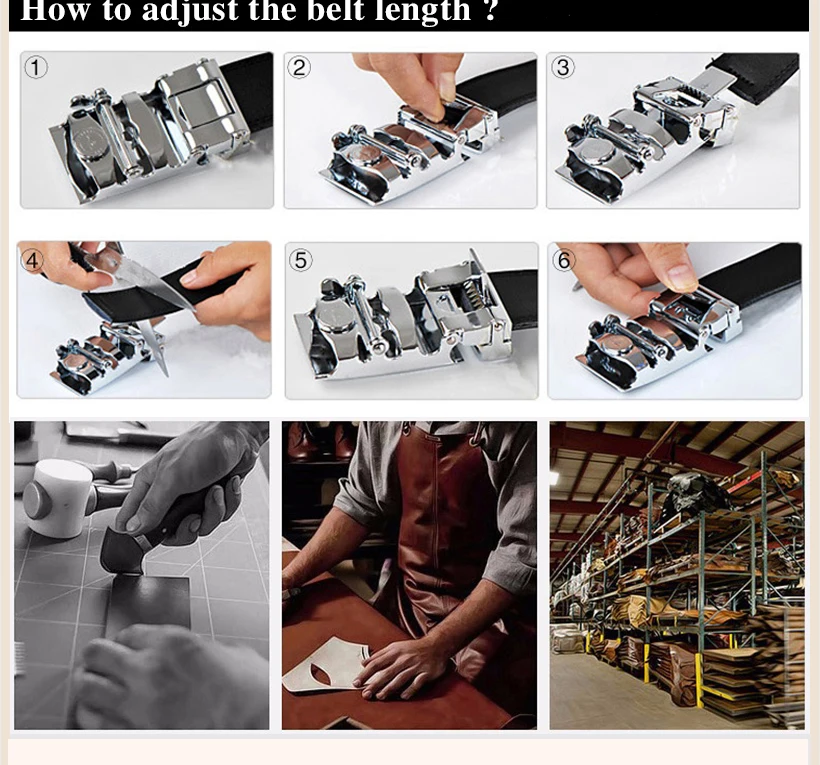 How to adjust the belt length ?

1

2

3

4

5

6