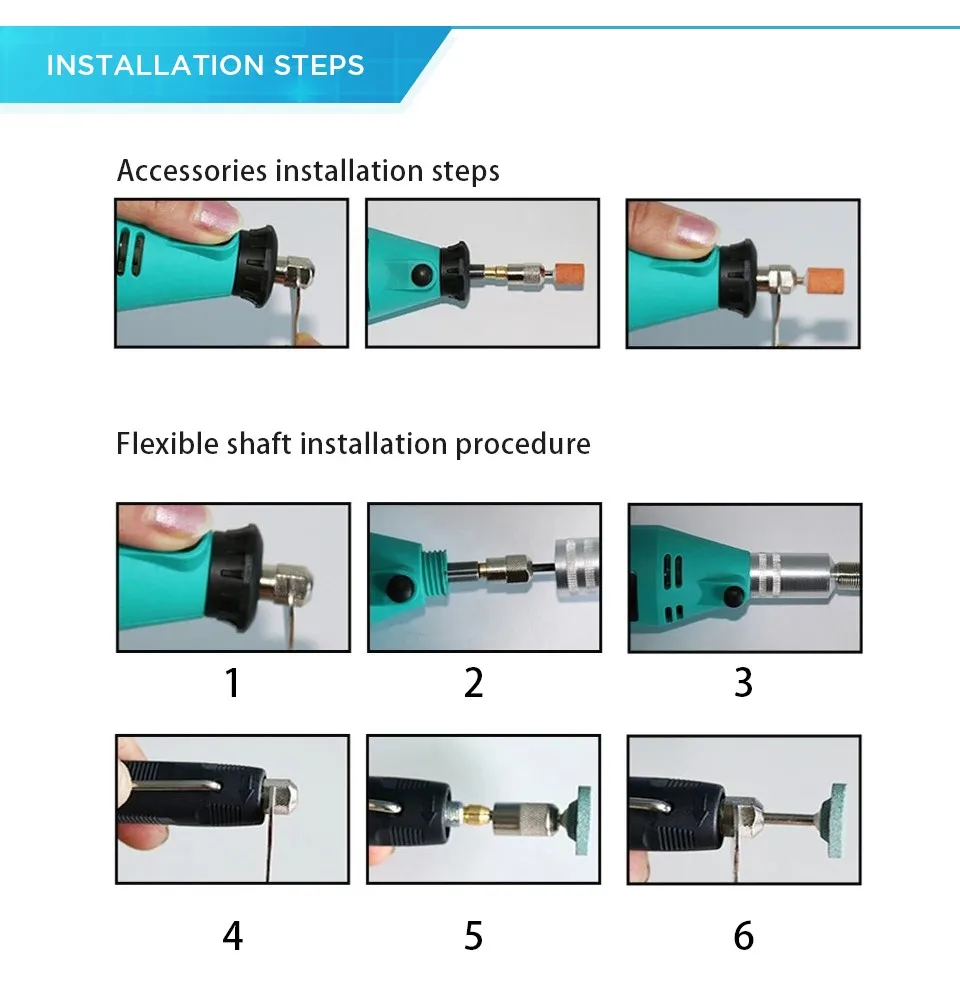 INSTALLATION STEPS

Accessories installation steps

Flexible shaft installation procedure

1

2

3

4

5

6