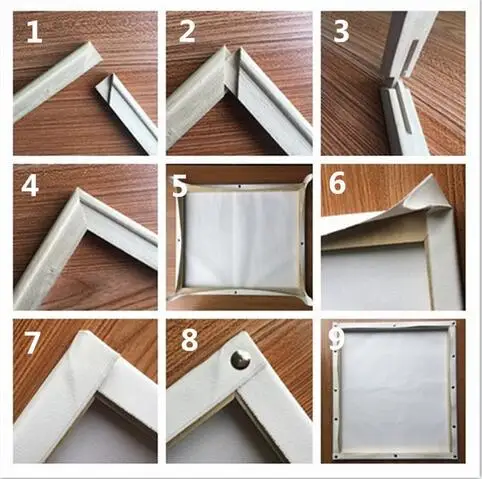 1

2

3

4

5

6

7

8

9