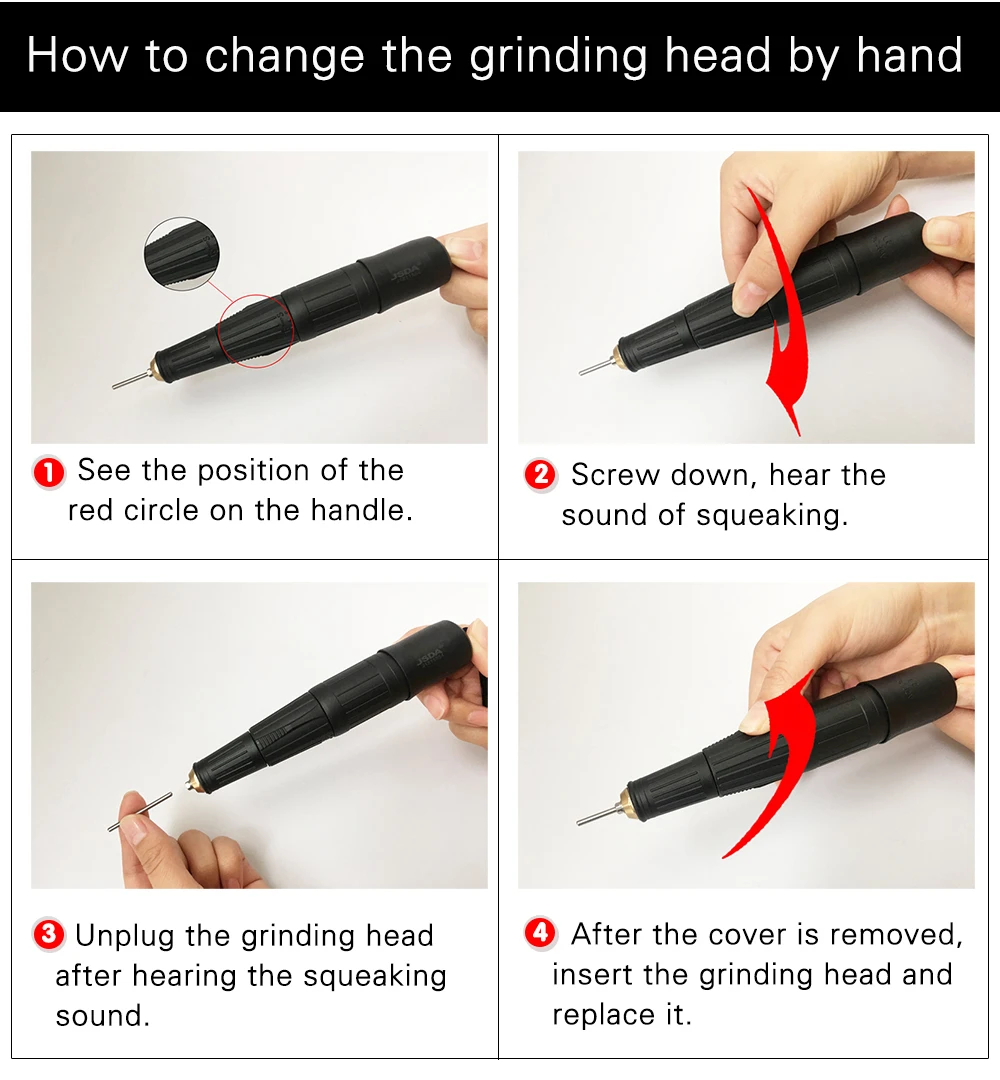 How to change the grinding head by hand

JSDA

1 See the position of the red circle on the handle.

2 Screw down, hear the sound of squeaking.

JSDA

3 Unplug the grinding head after hearing the squeaking sound.

4 After the cover is removed, insert the grinding head and replace it.