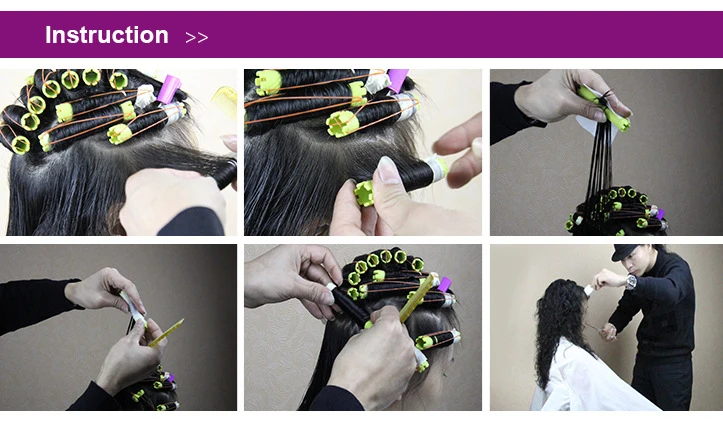 Instruction >>