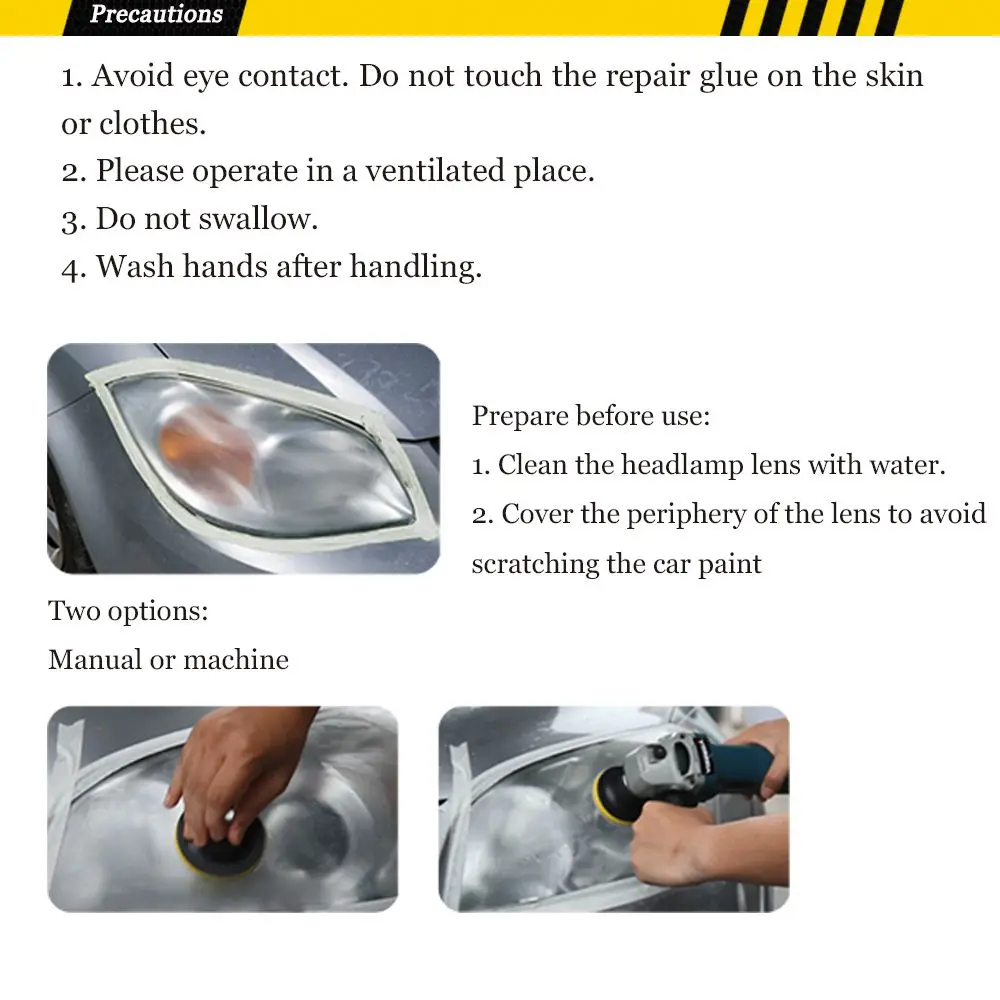 Precautions

1. Avoid eye contact. Do not touch the repair glue on the skin or clothes.
2. Please operate in a ventilated place.
3. Do not swallow.
4. Wash hands after handling.

Prepare before use:
1. Clean the headlamp lens with water.
2. Cover the periphery of the lens to avoid scratching the car paint

Two options:
Manual or machine