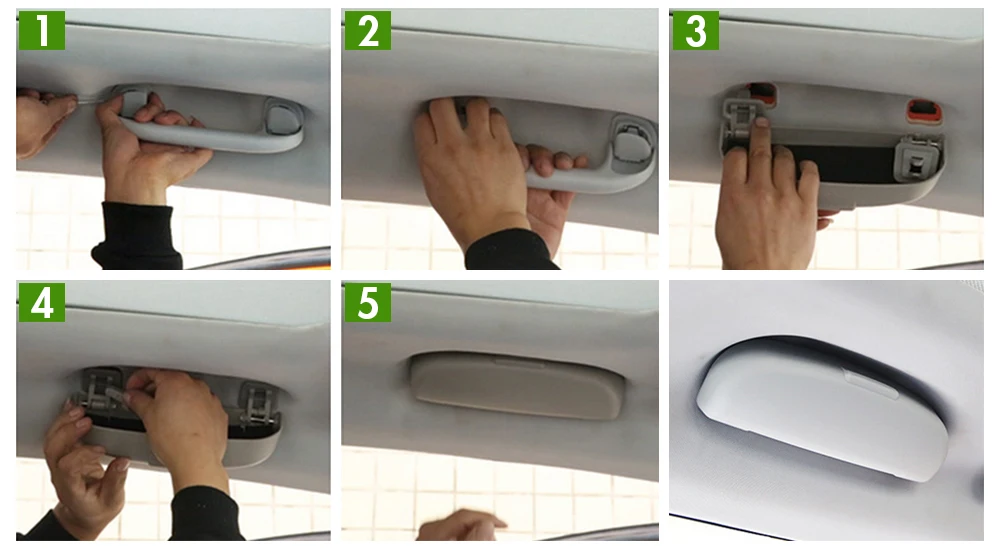 1

2

3

4

5