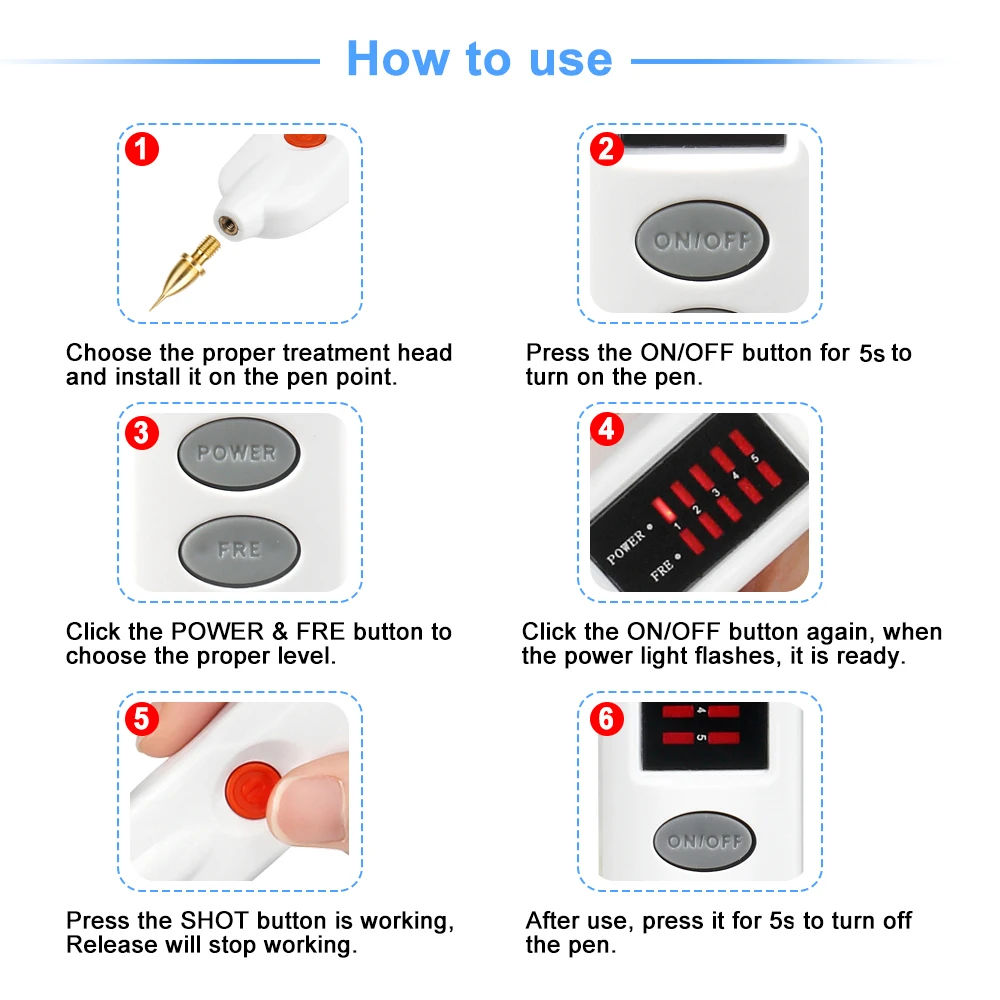 How to use

1

Choose the proper treatment head and install it on the pen point.

2

ON/OFF

Press the ON/OFF button for 5s to turn on the pen.

3

POWER

FRE

Click the POWER & FRE button to choose the proper level.

4

POWER

FRE

1 2 3 4 5

Click the ON/OFF button again, when the power light flashes, it is ready.

5

Press the SHOT button is working, Release will stop working.

6

4 5

ON/OFF

After use, press it for 5s to turn off the pen.