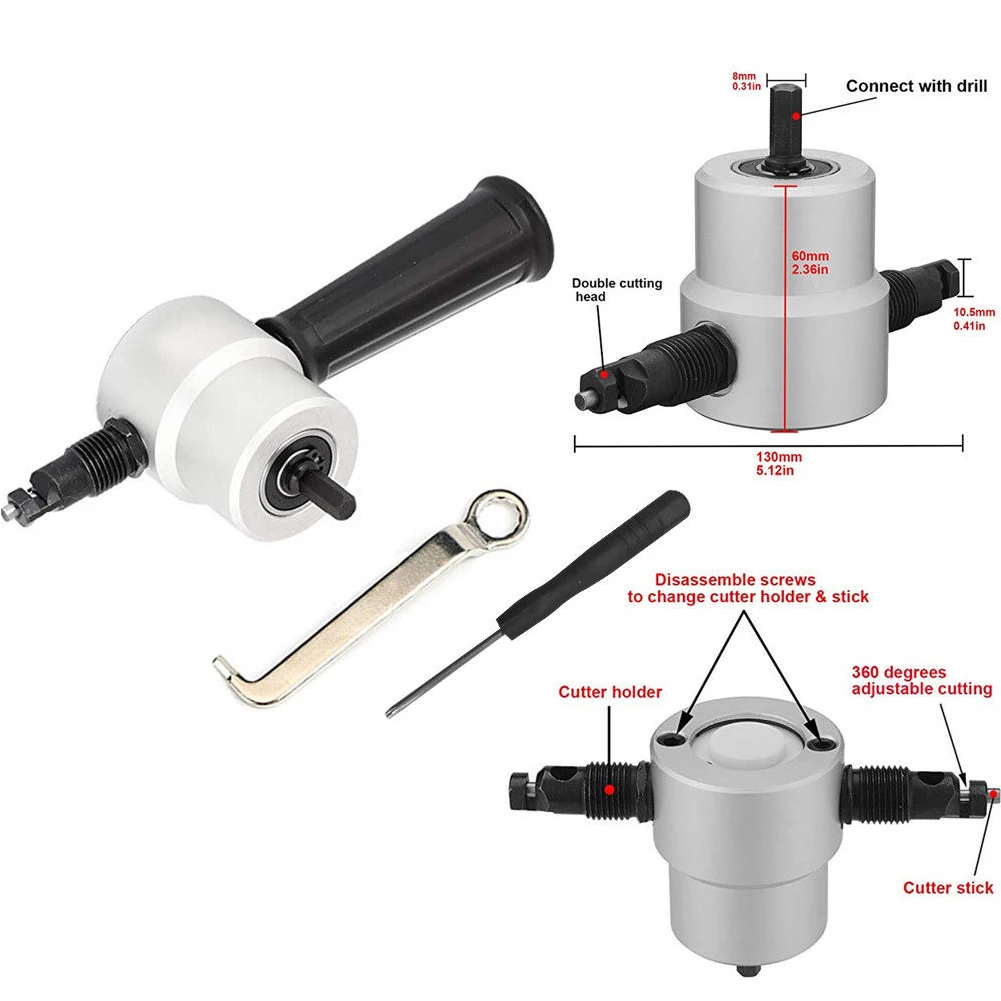 8mm
0.31in

Connect with drill

60mm
2.36in

Double cutting head

10.5mm
0.41in

130mm
5.12in

Disassemble screws
to change cutter holder & stick

Cutter holder

360 degrees
adjustable cutting

Cutter stick