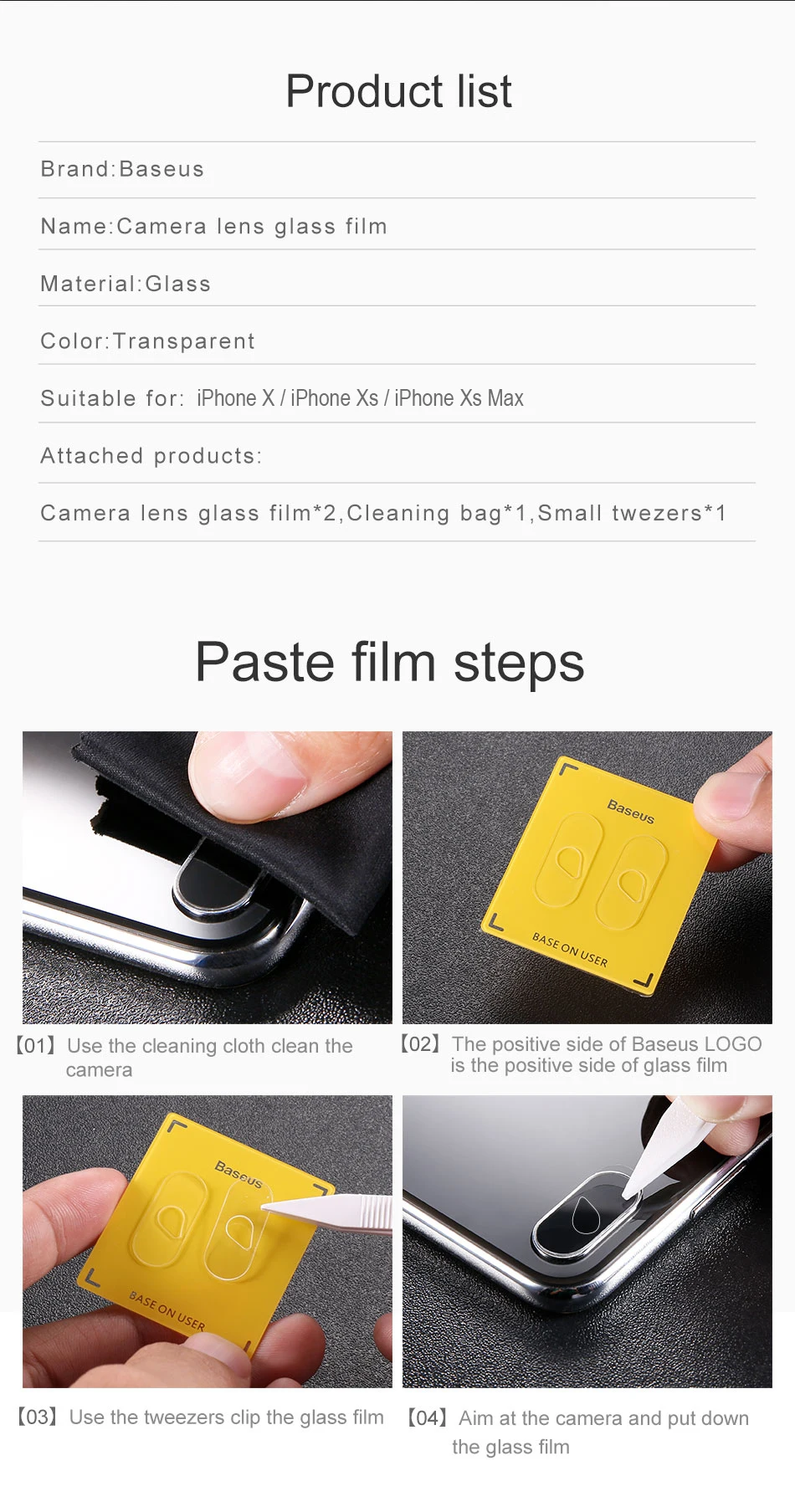 Product list

Brand:Baseus

Name:Camera lens glass film

Material:Glass

Color:Transparent

Suitable for: iPhone X / iPhone Xs / iPhone Xs Max

Attached products:

Camera lens glass film*2,Cleaning bag*1,Small twezers*1

Paste film steps

Baseus

BASE ON USER

【01】Use the cleaning cloth clean the camera

【02】The positive side of Baseus LOGO is the positive side of glass film

Baseus

BASE ON USER

【03】Use the tweezers clip the glass film

【04】Aim at the camera and put down the glass film