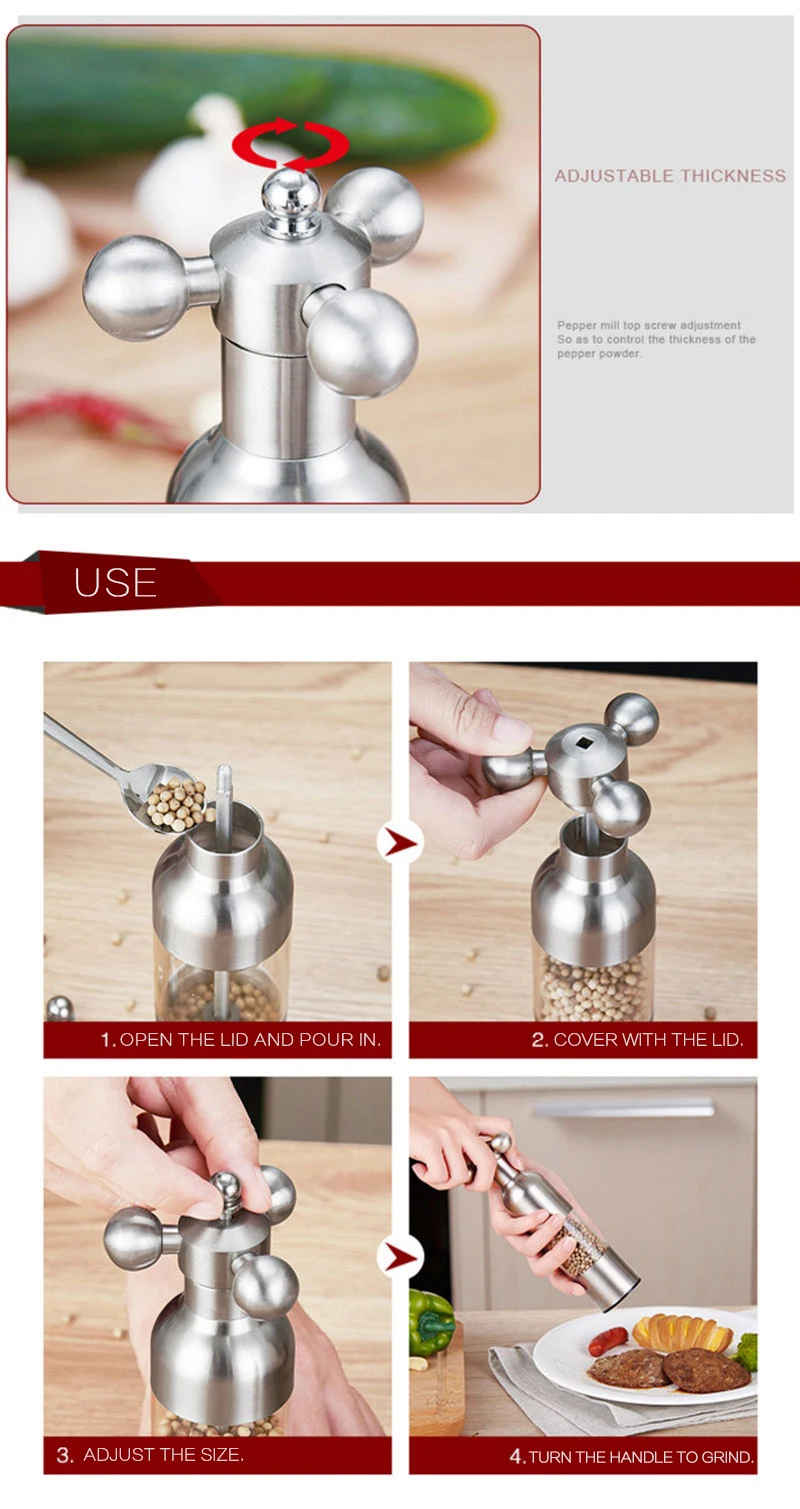 ADJUSTABLE THICKNESS

Pepper mill top screw adjustment So as to control the thickness of the pepper powder.

USE

1. OPEN THE LID AND POUR IN.

2. COVER WITH THE LID.

3. ADJUST THE SIZE.

4. TURN THE HANDLE TO GRIND.