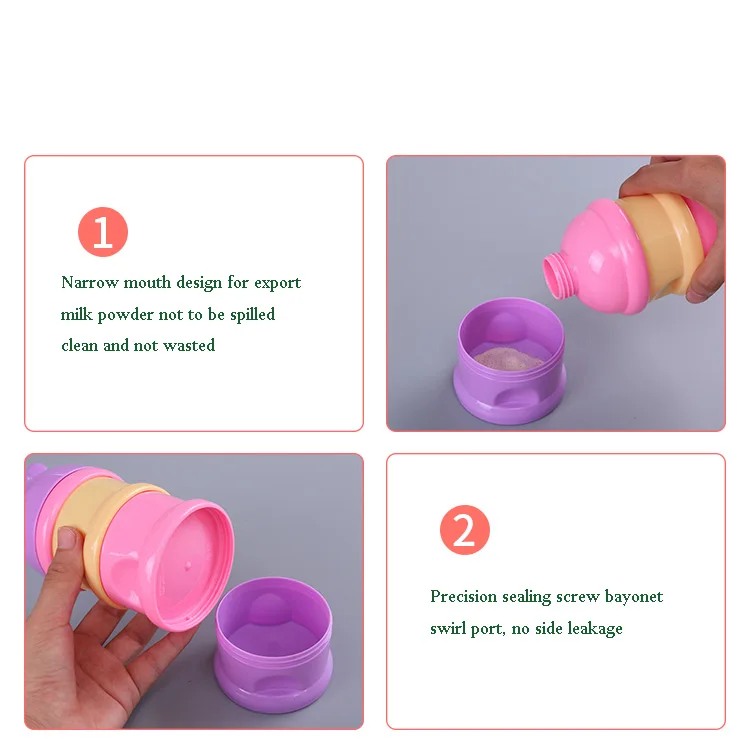 1

Narrow mouth design for export milk powder not to be spilled clean and not wasted

2

Precision sealing screw bayonet swirl port, no side leakage