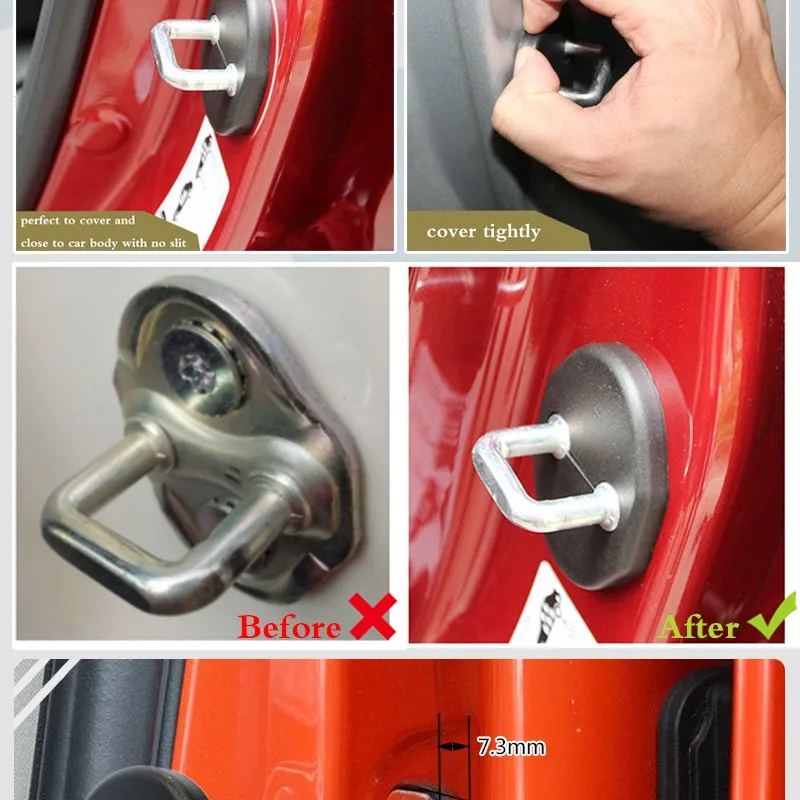 perfect to cover and close to car body with no slit

cover tightly

Before

After

7.3mm