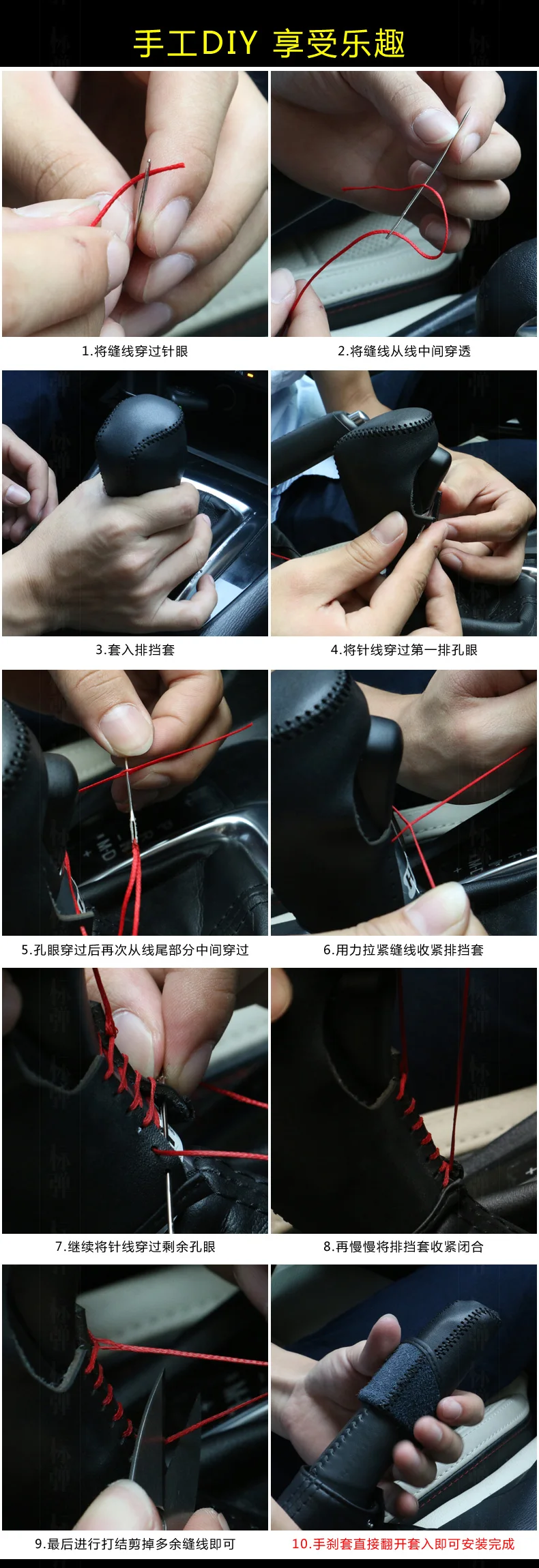 手工DIY 享受乐趣

1.将缝线穿过针眼

2.将缝线从线中间穿透

3.套入排挡套

4.将针线穿过第一排孔眼

5.孔眼穿过后再次从线尾部分中间穿过

6.用力拉紧缝线收紧排挡套

7.继续将针线穿过剩余孔眼

8.再慢慢将排挡套收紧闭合

9.最后进行打结剪掉多余缝线即可

10.手刹套直接翻开套入即可安装完成