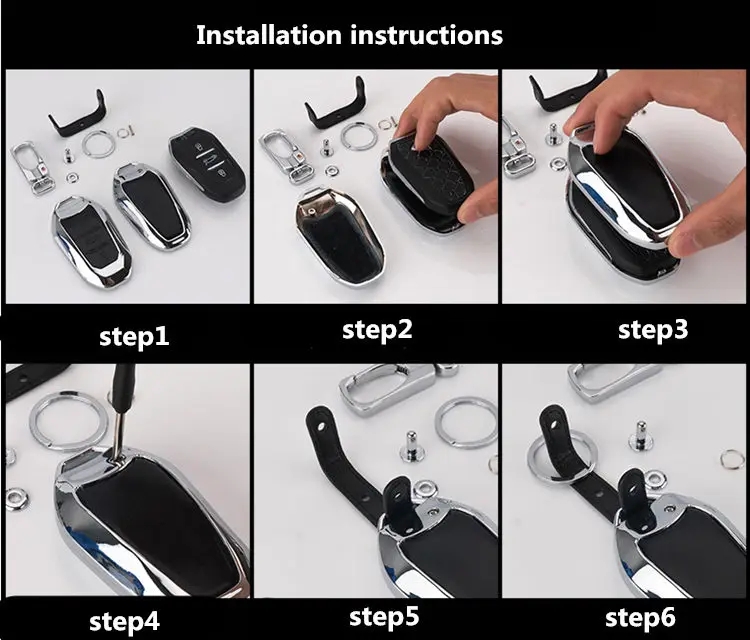 Installation instructions

step1

step2

step3

step4

step5

step6