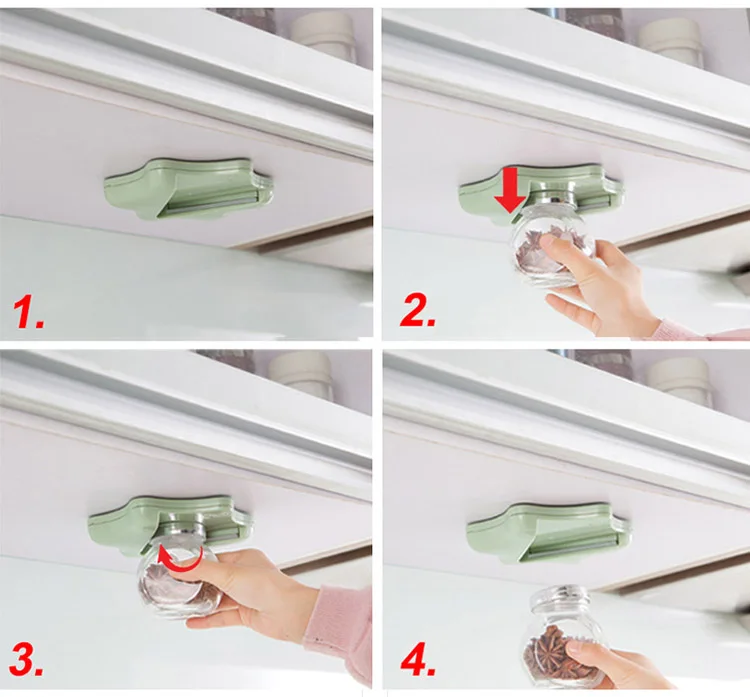 1.

2.

3.

4.