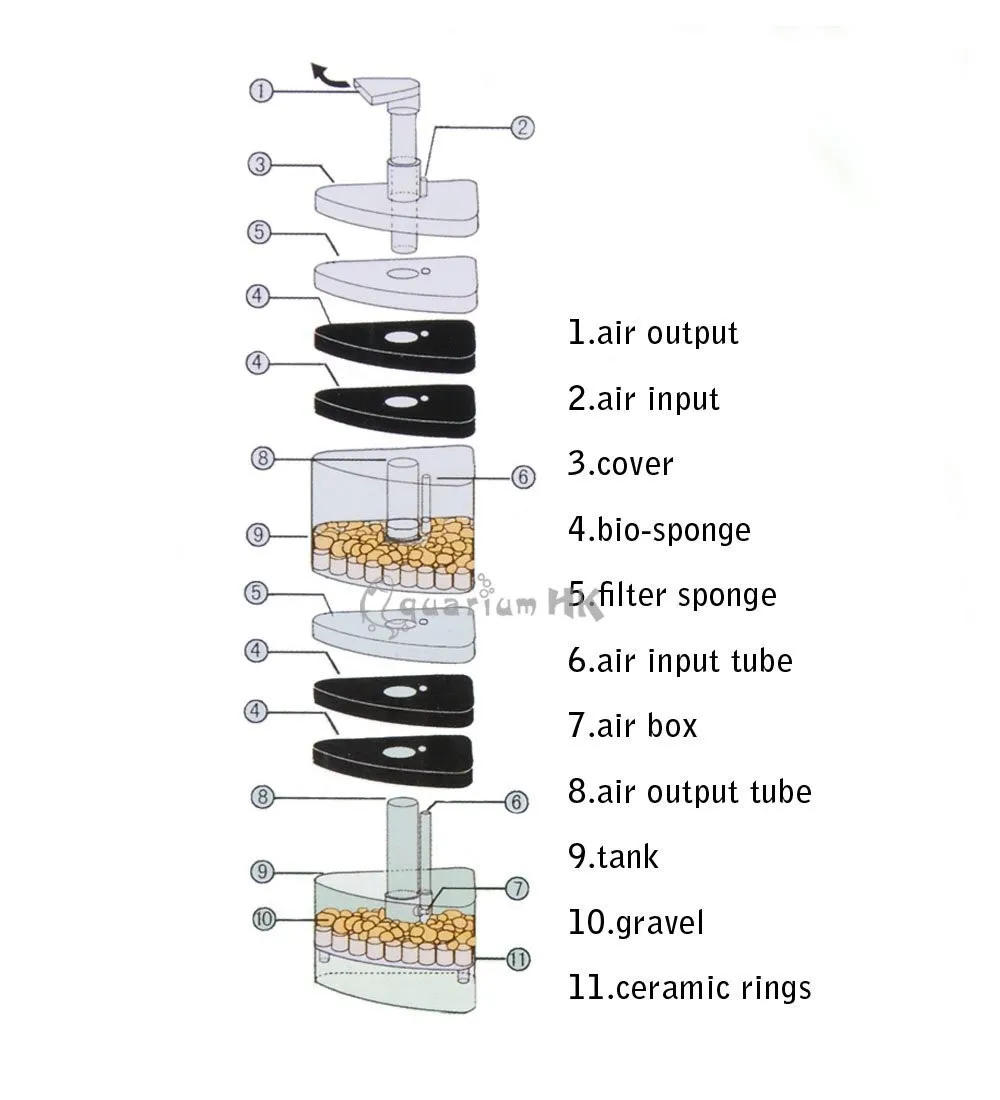 1
2
3
5
4
4
8
6
9
5
4
4
8
6
9
7
10
11

Aquarium HK

1.air output
2.air input
3.cover
4.bio-sponge
5.filter sponge
6.air input tube
7.air box
8.air output tube
9.tank
10.gravel
11.ceramic rings