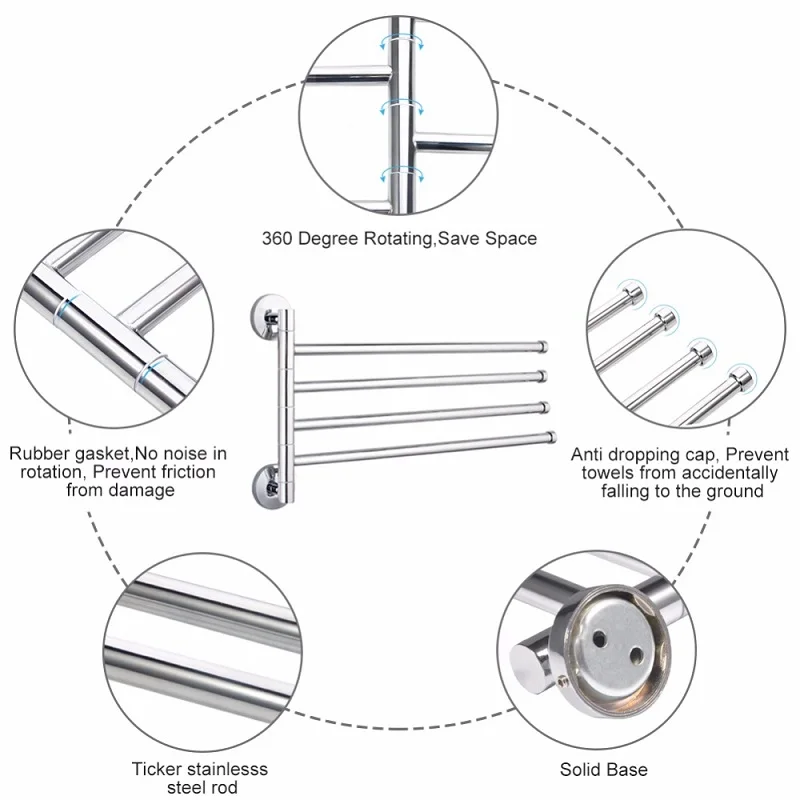 360 Degree Rotating,Save Space

Rubber gasket,No noise in rotation, Prevent friction from damage

Anti dropping cap, Prevent towels from accidentally falling to the ground

Ticker stainlesss steel rod

Solid Base