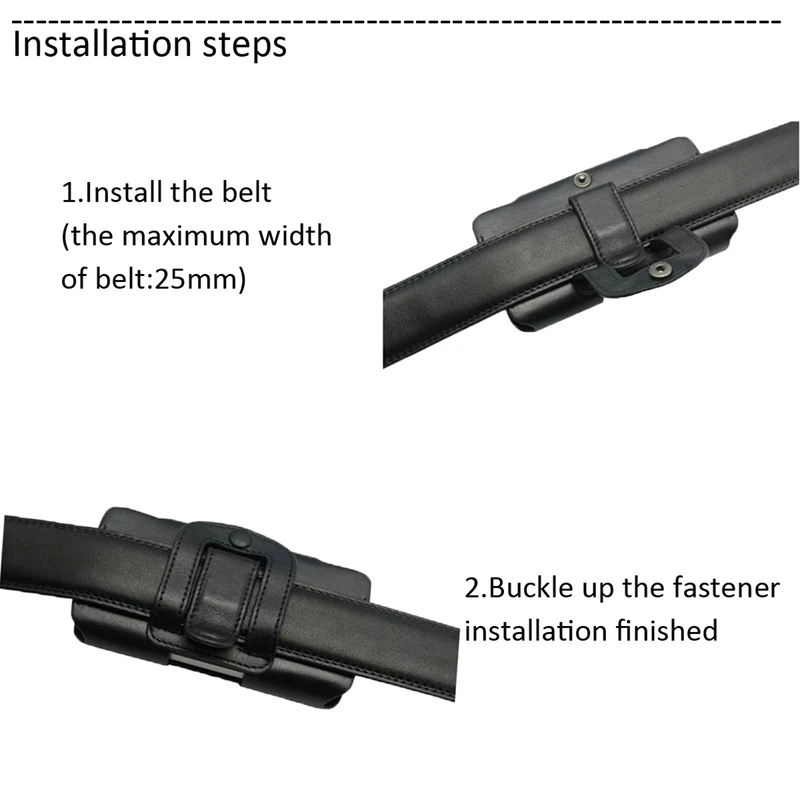 Installation steps

1.Install the belt
(the maximum width of belt:25mm)

2.Buckle up the fastener
installation finished