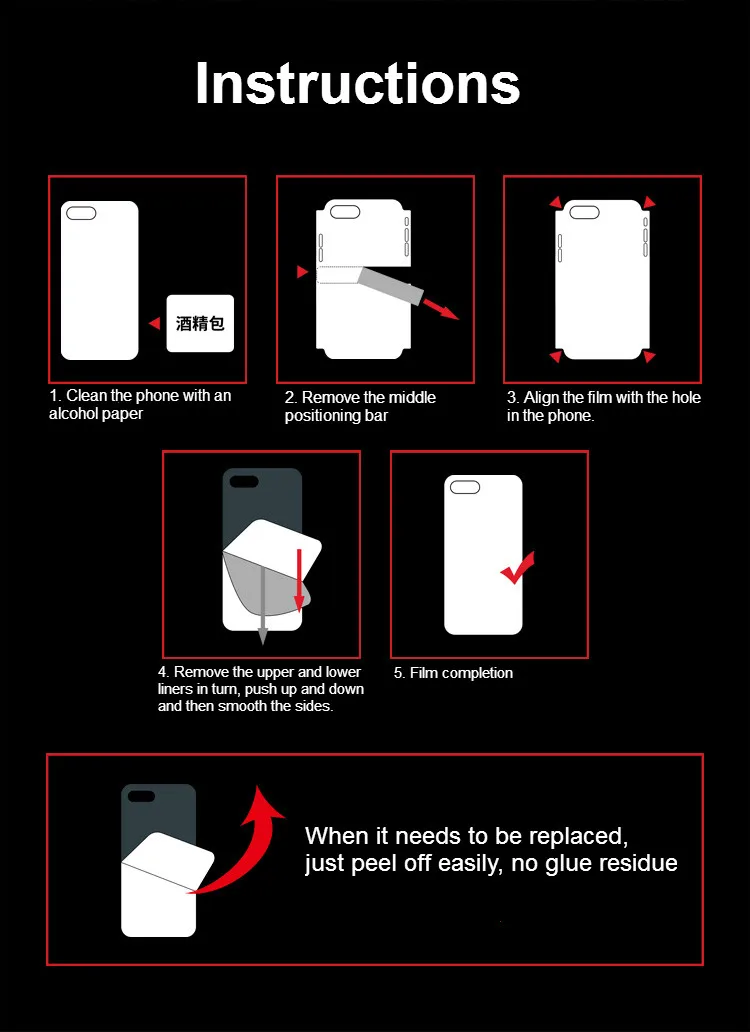 Instructions

酒精包

1. Clean the phone with an alcohol paper

2. Remove the middle positioning bar

3. Align the film with the hole in the phone.

4. Remove the upper and lower liners in turn, push up and down and then smooth the sides.

5. Film completion

When it needs to be replaced, just peel off easily, no glue residue