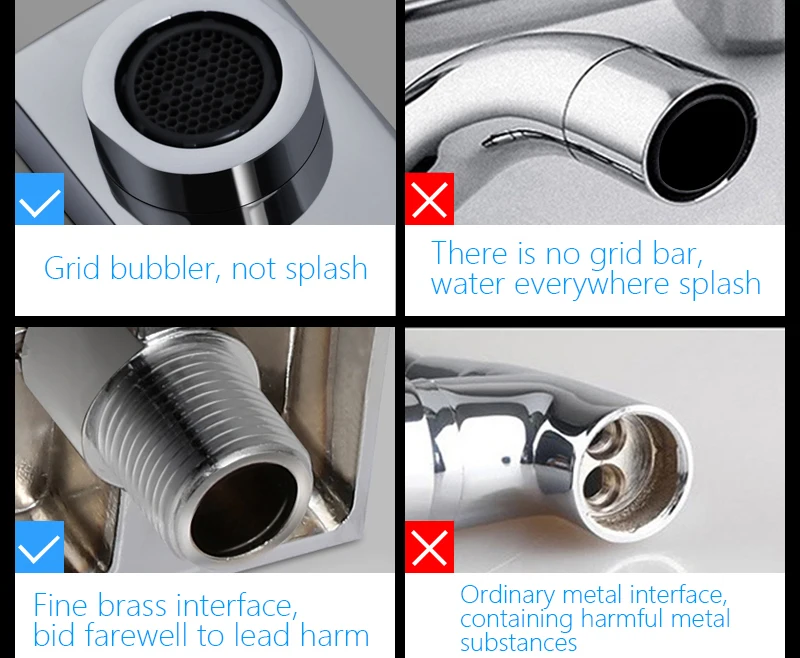 Grid bubbler, not splash

There is no grid bar, water everywhere splash

Fine brass interface, bid farewell to lead harm

Ordinary metal interface, containing harmful metal substances