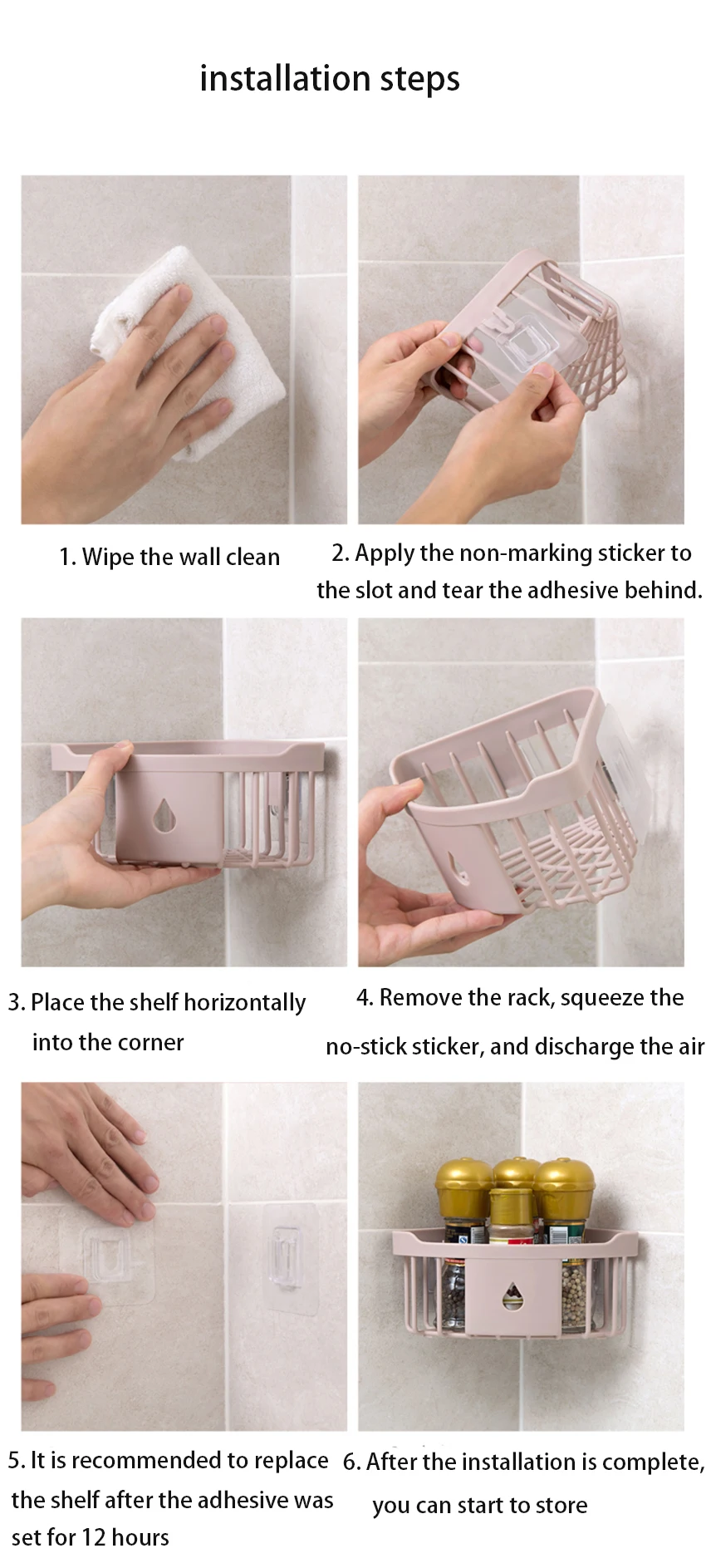 installation steps

1. Wipe the wall clean

2. Apply the non-marking sticker to the slot and tear the adhesive behind.

3. Place the shelf horizontally into the corner

4. Remove the rack, squeeze the no-stick sticker, and discharge the air

5. It is recommended to replace the shelf after the adhesive was set for 12 hours

6. After the installation is complete, you can start to store