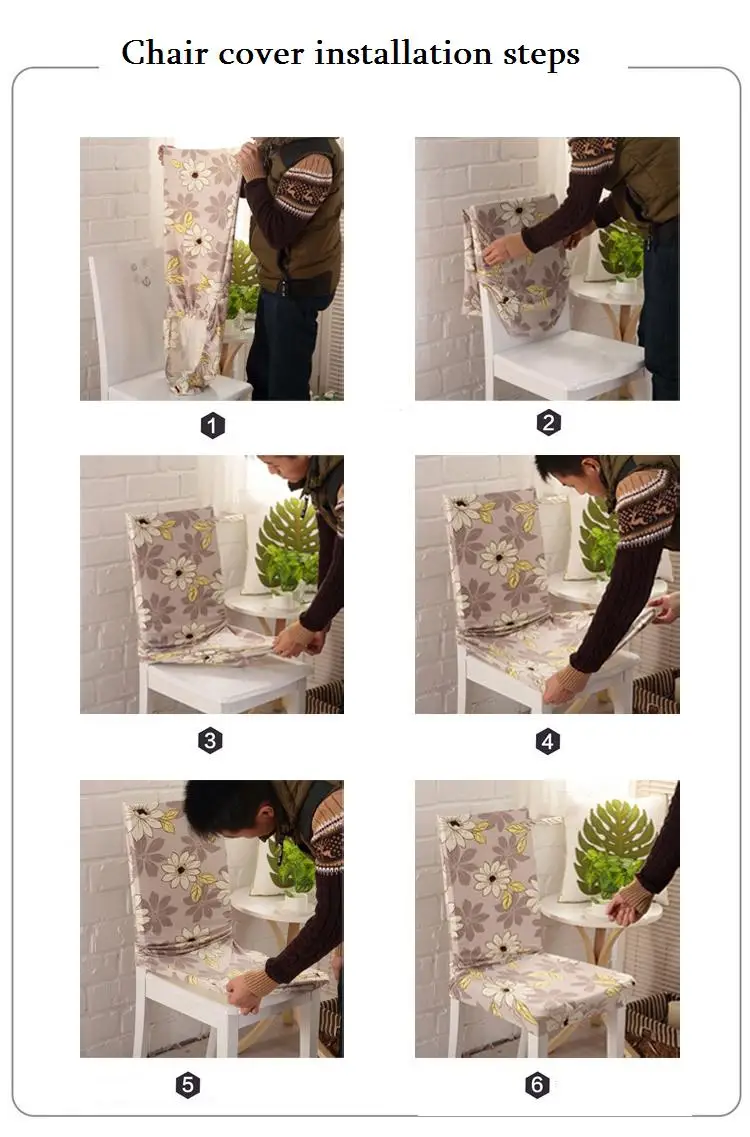 Chair cover installation steps

1

2

3

4

5

6