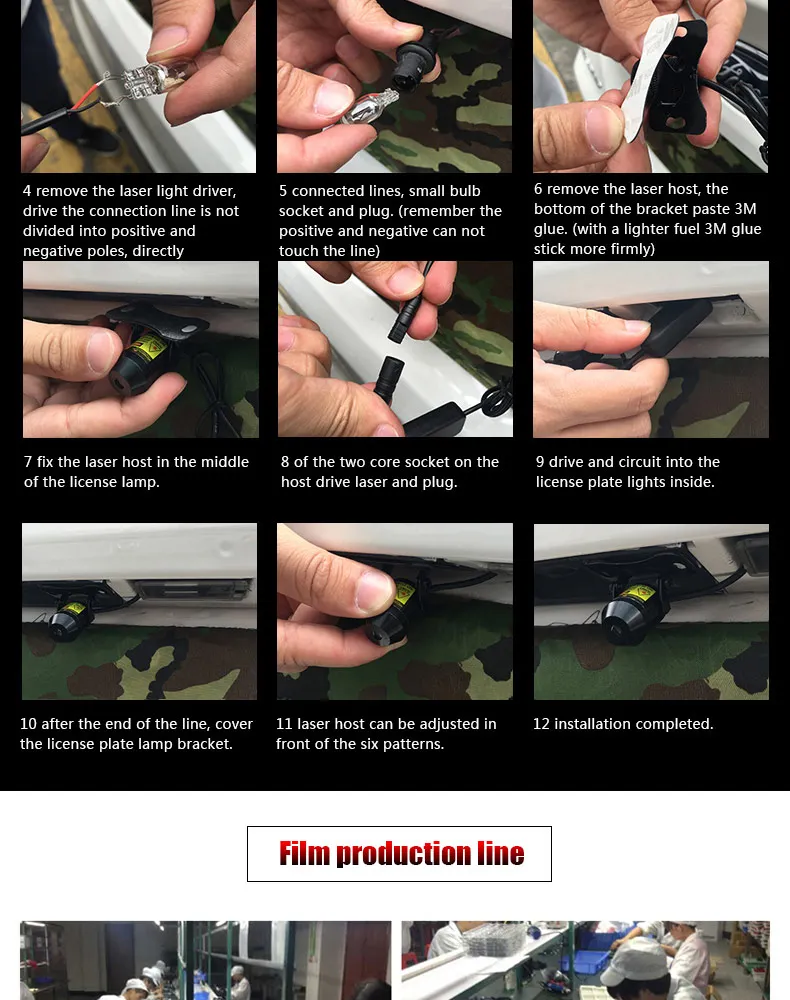 4 remove the laser light driver, drive the connection line is not divided into positive and negative poles, directly

5 connected lines, small bulb socket and plug. (remember the positive and negative can not touch the line)

6 remove the laser host, the bottom of the bracket paste 3M glue. (with a lighter fuel 3M glue stick more firmly)

7 fix the laser host in the middle of the license lamp.

8 of the two core socket on the host drive laser and plug.

9 drive and circuit into the license plate lights inside.

10 after the end of the line, cover the license plate lamp bracket.

11 laser host can be adjusted in front of the six patterns.

12 installation completed.

Film production line