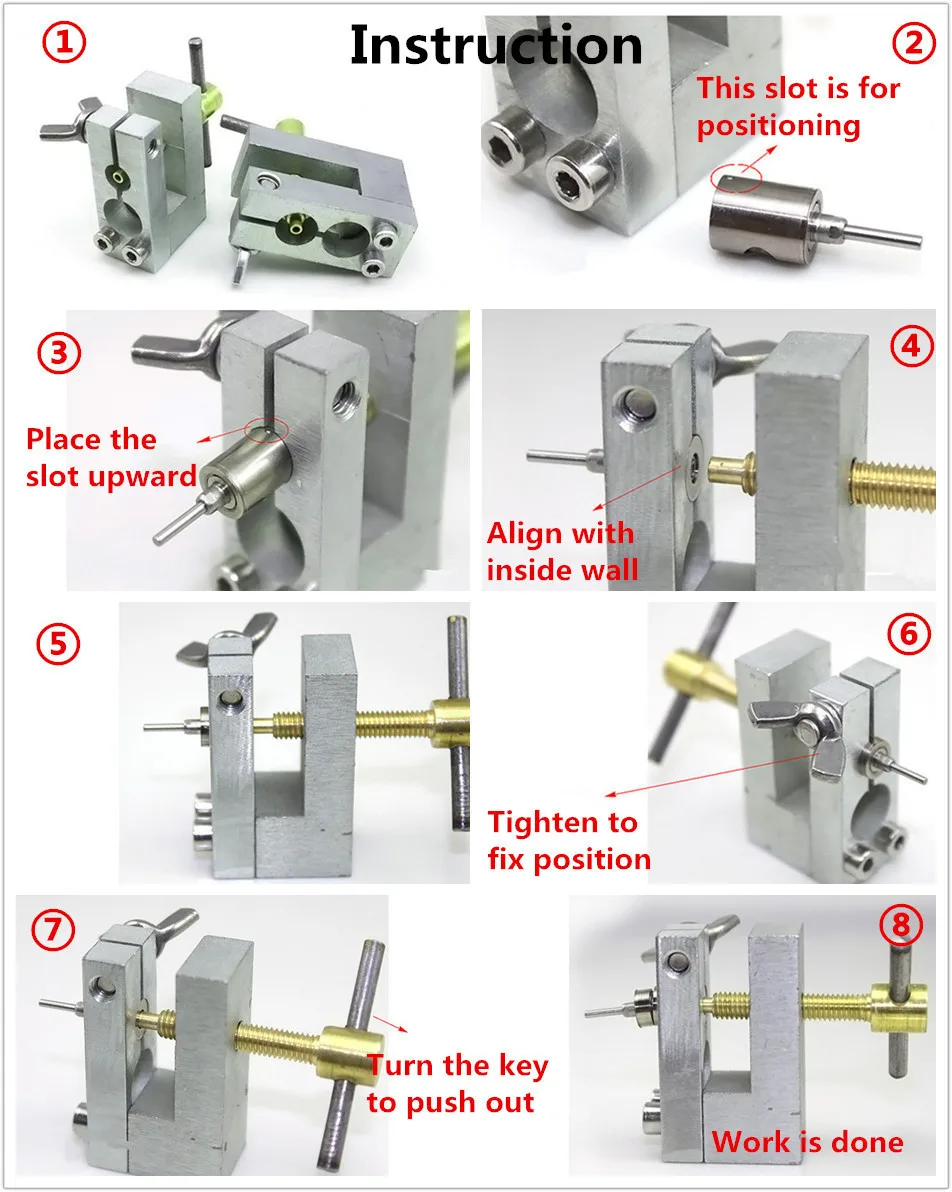 Instruction

①

② This slot is for positioning

③ Place the slot upward

④ Align with inside wall

⑤

⑥ Tighten to fix position

⑦ Turn the key to push out

⑧ Work is done