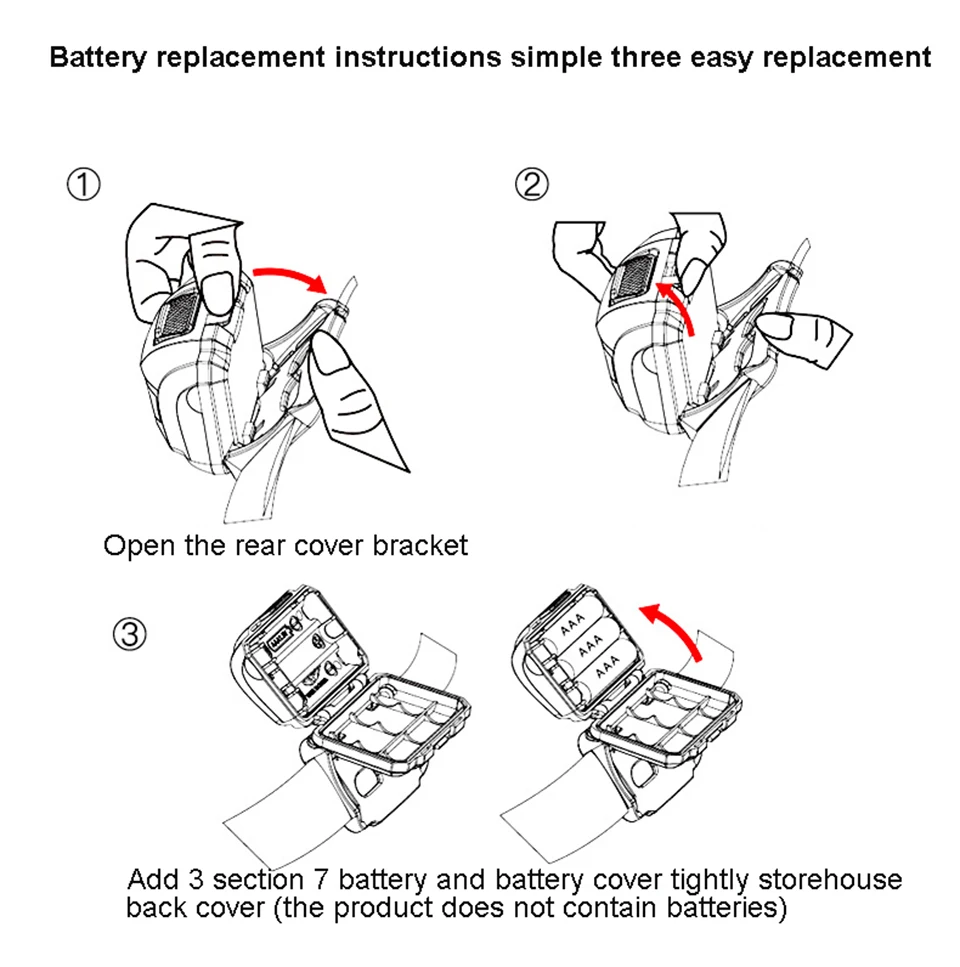 Battery replacement instructions simple three easy replacement

①

②

Open the rear cover bracket

③

AAA
AAA
AAA

Add 3 section 7 battery and battery cover tightly storehouse back cover (the product does not contain batteries)