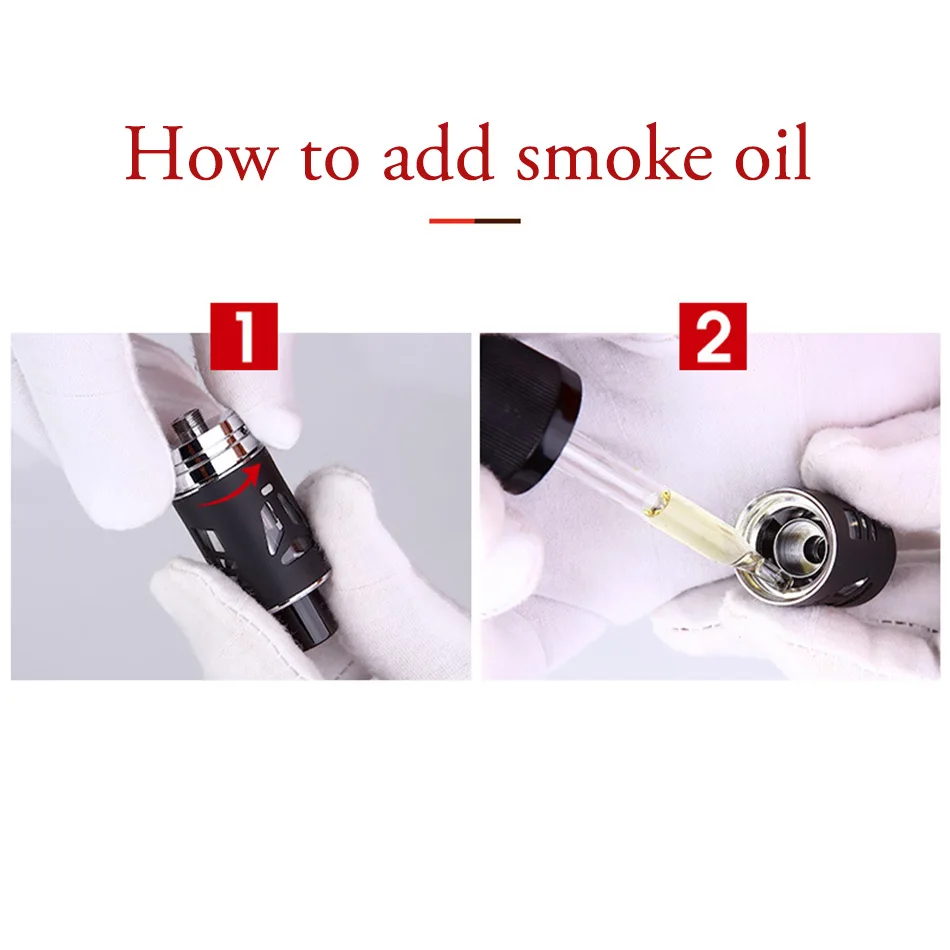 How to add smoke oil

1

2