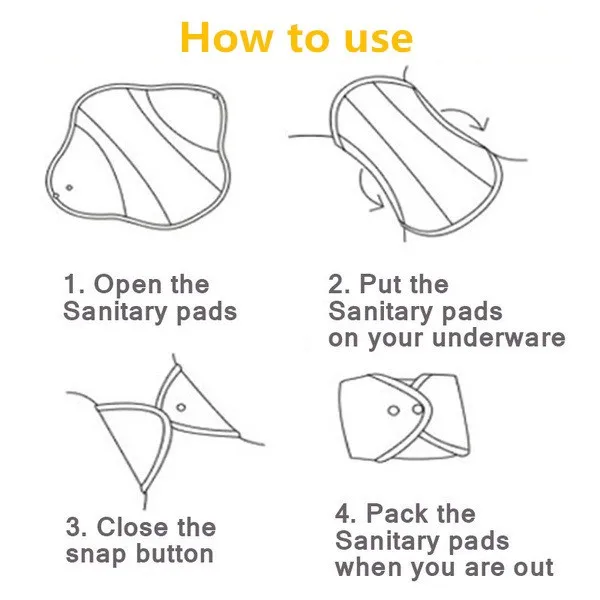 How to use

1. Open the Sanitary pads

2. Put the Sanitary pads on your underware

3. Close the snap button

4. Pack the Sanitary pads when you are out