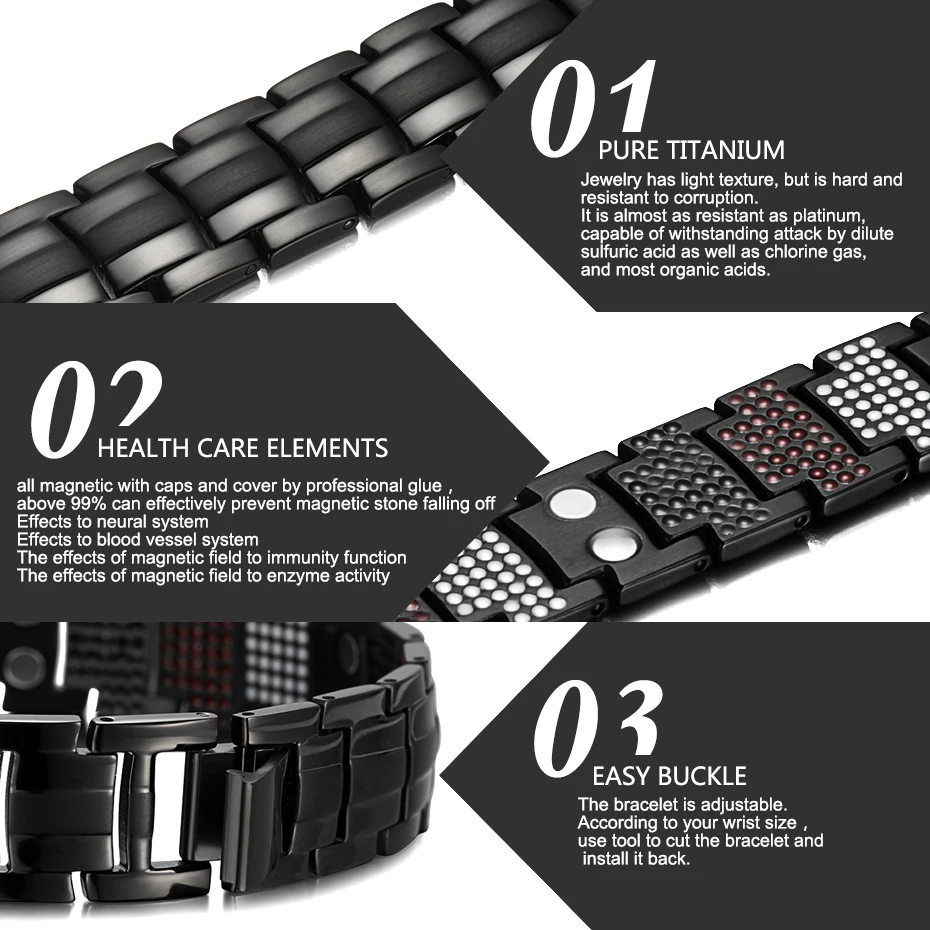 01
PURE TITANIUM
Jewelry has light texture, but is hard and resistant to corruption.
It is almost as resistant as platinum, capable of withstanding attack by dilute sulfuric acid as well as chlorine gas, and most organic acids.

02
HEALTH CARE ELEMENTS
all magnetic with caps and cover by professional glue , above 99% can effectively prevent magnetic stone falling off
Effects to neural system
Effects to blood vessel system
The effects of magnetic field to immunity function
The effects of magnetic field to enzyme activity

03
EASY BUCKLE
The bracelet is adjustable.
According to your wrist size , use tool to cut the bracelet and install it back.