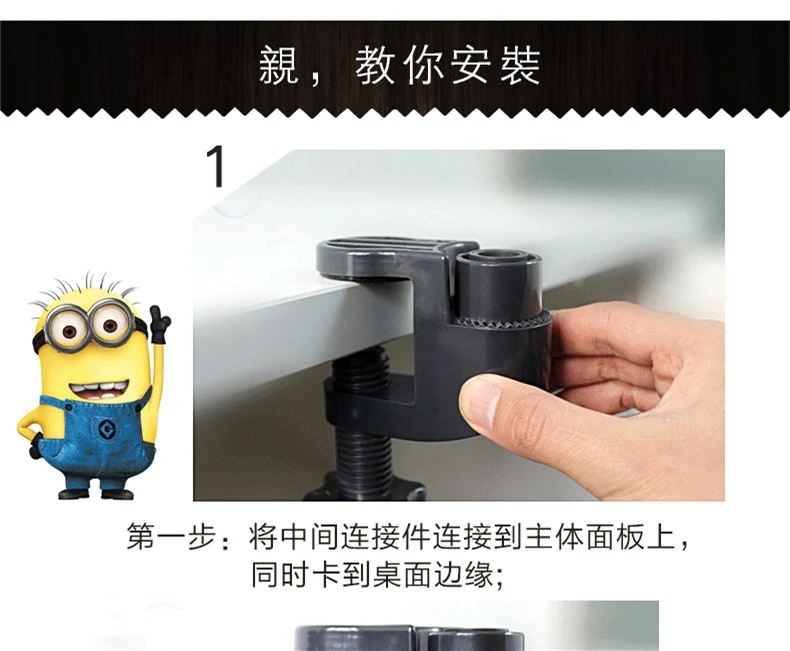 親，教你安裝

1

第一步：将中间连接件连接到主体面板上，同时卡到桌面边缘;