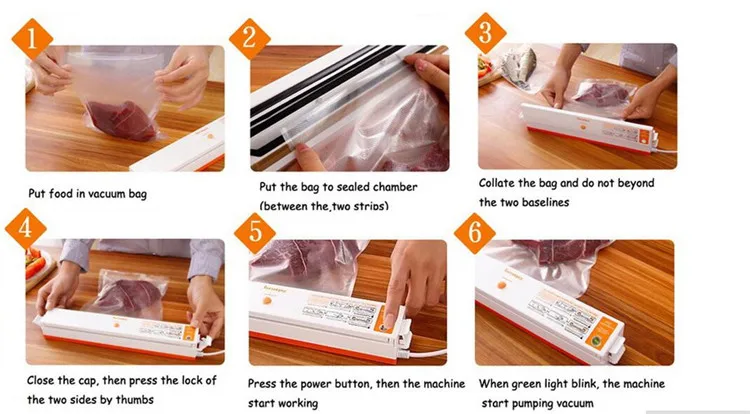 1

Put food in vacuum bag

2

Put the bag to sealed chamber (between the,two strips)

3

Collate the bag and do not beyond the two baselines

4

Close the cap, then press the lock of the two sides by thumbs

5

Press the power button, then the machine start working

6

When green light blink, the machine start pumping vacuum