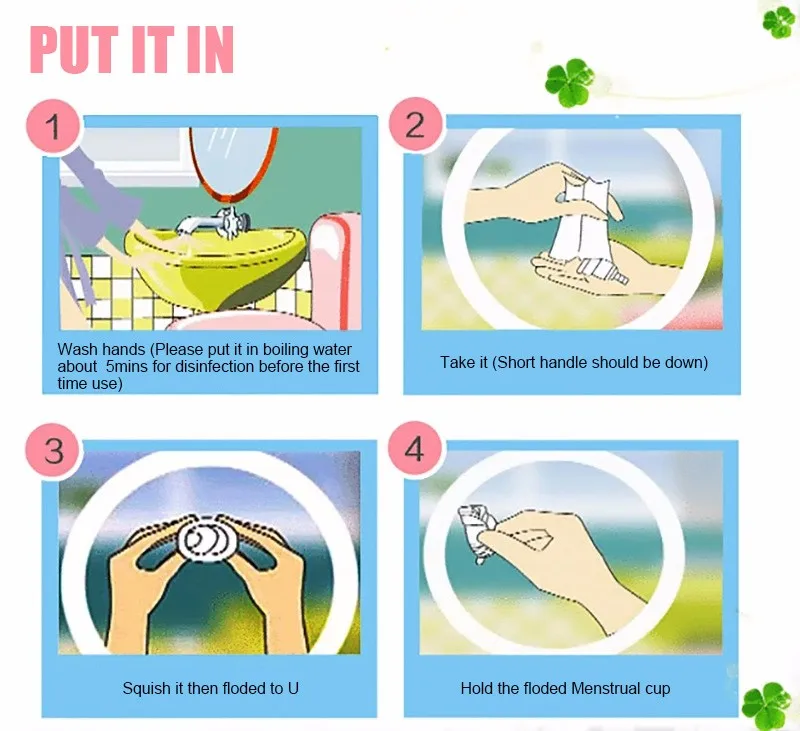 PUT IT IN

1

Wash hands (Please put it in boiling water about 5mins for disinfection before the first time use)

2

Take it (Short handle should be down)

3

Squish it then floded to U

4

Hold the floded Menstrual cup