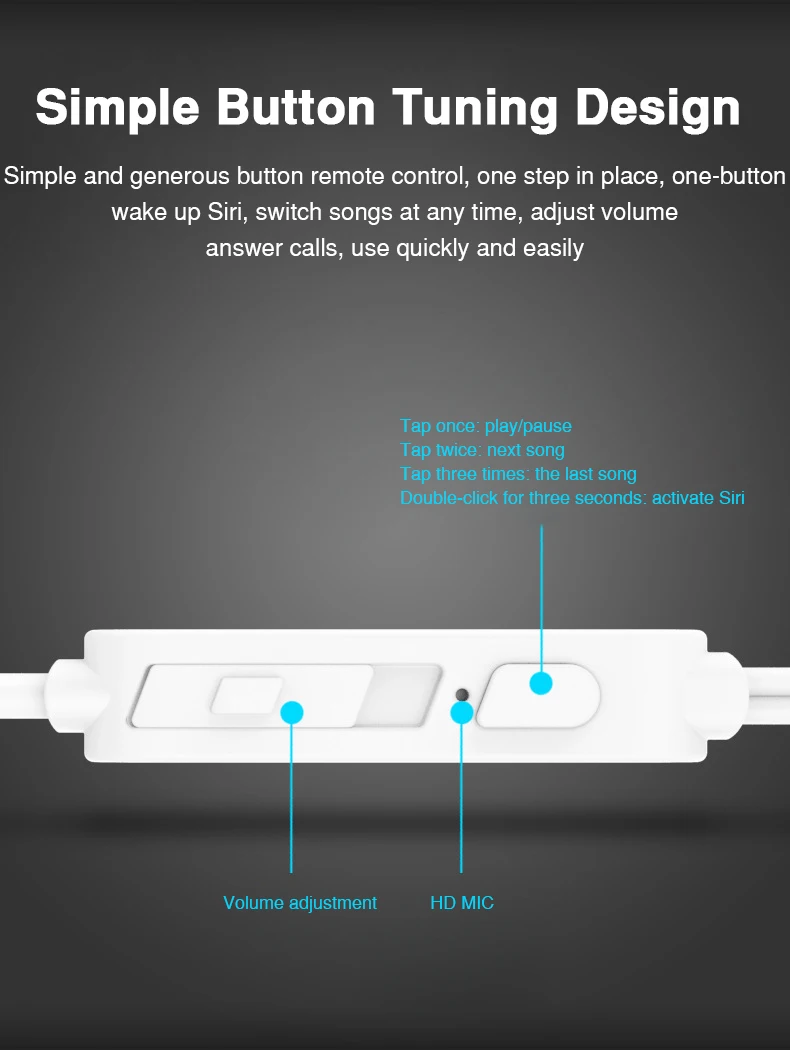 Simple Button Tuning Design

Simple and generous button remote control, one step in place, one-button wake up Siri, switch songs at any time, adjust volume answer calls, use quickly and easily

Tap once: play/pause
Tap twice: next song
Tap three times: the last song
Double-click for three seconds: activate Siri

Volume adjustment

HD MIC