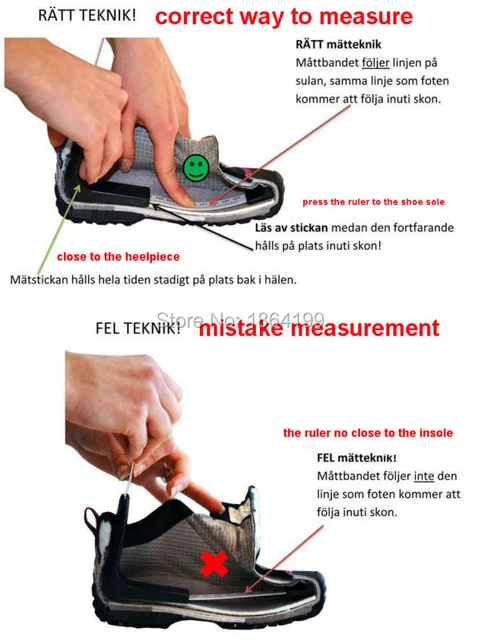 RÄTT TEKNIK! correct way to measure

RÄTT mätteknik
Måttbandet följer linjen på sulan, samma linje som foten kommer att följa inuti skon.

press the ruler to the shoe sole

Läs av stickan medan den fortfarande hålls på plats inuti skon!

close to the heelpiece

Mätstickan hålls hela tiden stadigt på plats bak i hälen.

Store No: 1864199

FEL TEKNIK! mistake measurement

the ruler no close to the insole

FEL mätteknik!
Måttbandet följer inte den linje som foten kommer att följa inuti skon.