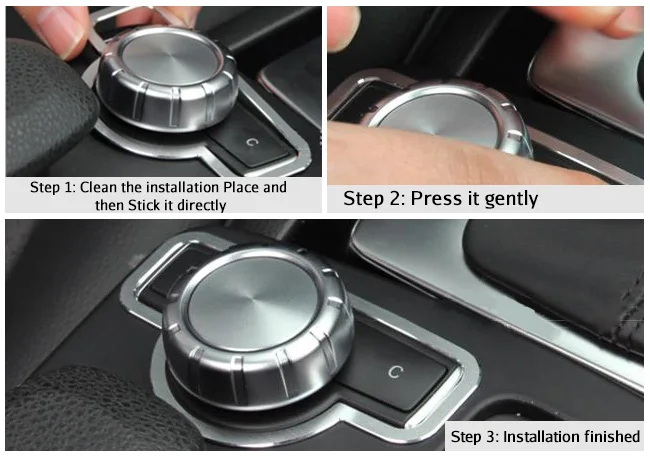 C

Step 1: Clean the installation Place and then Stick it directly

Step 2: Press it gently

C

Step 3: Installation finished