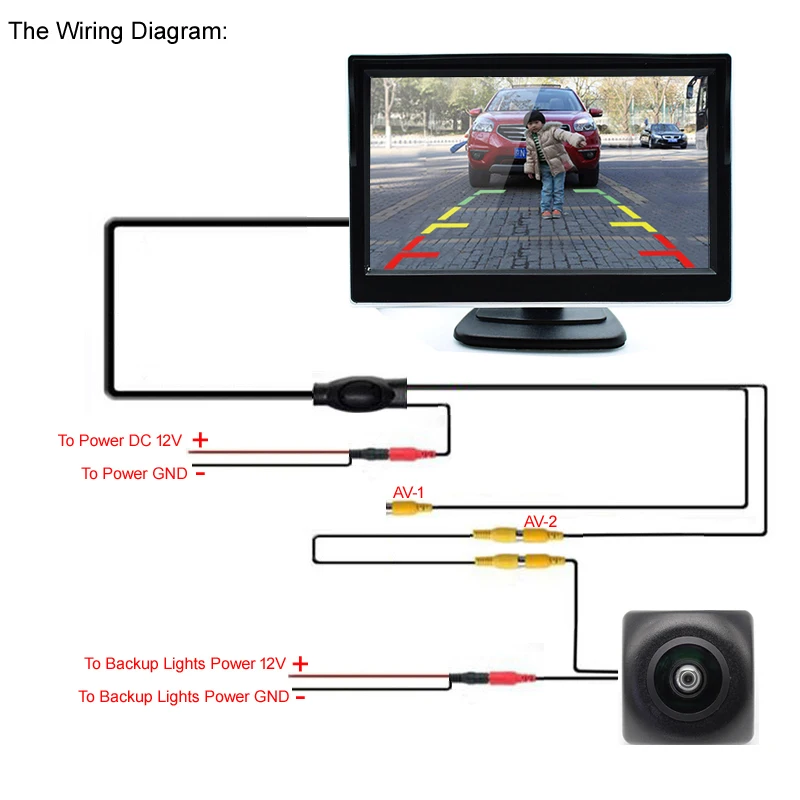 The Wiring Diagram:

To Power DC 12V +

To Power GND -

AV-1

AV-2

To Backup Lights Power 12V +

To Backup Lights Power GND -