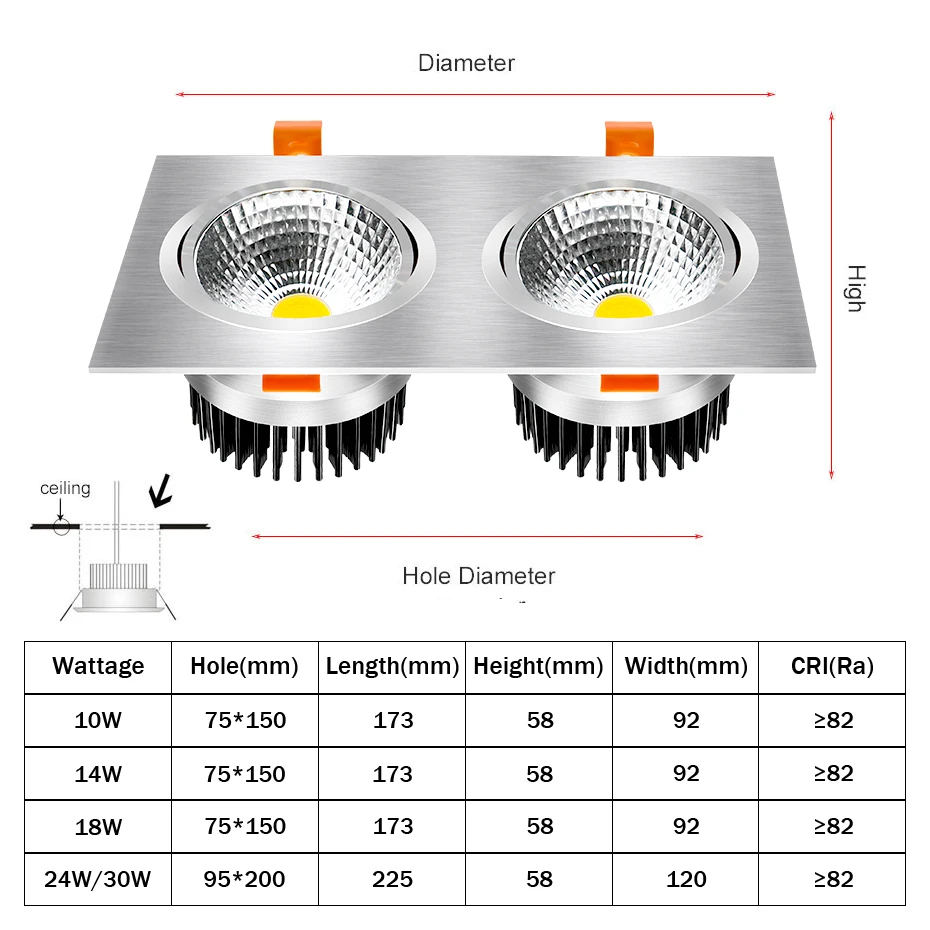 Diameter

High

ceiling

Hole Diameter

| Wattage | Hole(mm) | Length(mm) | Height(mm) | Width(mm) | CRI(Ra) |
|---|---|---|---|---|---|
| 10W | 75*150 | 173 | 58 | 92 | ≥82 |
| 14W | 75*150 | 173 | 58 | 92 | ≥82 |
| 18W | 75*150 | 173 | 58 | 92 | ≥82 |
| 24W/30W | 95*200 | 225 | 58 | 120 | ≥82 |