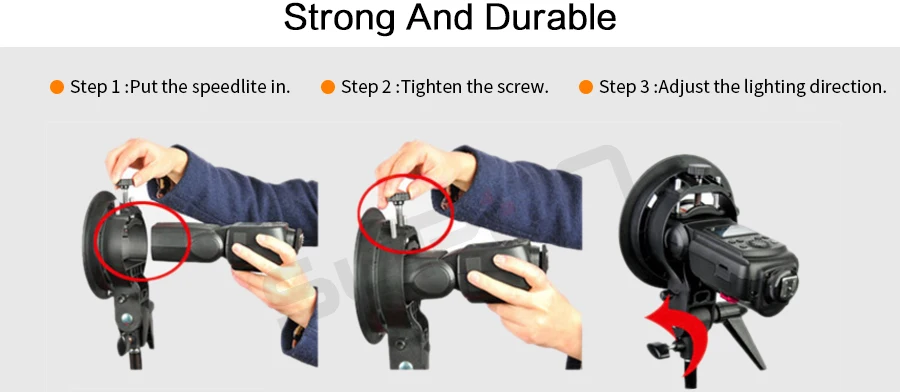 Strong And Durable

Step 1 :Put the speedlite in.

Step 2 :Tighten the screw.

Step 3 :Adjust the lighting direction.