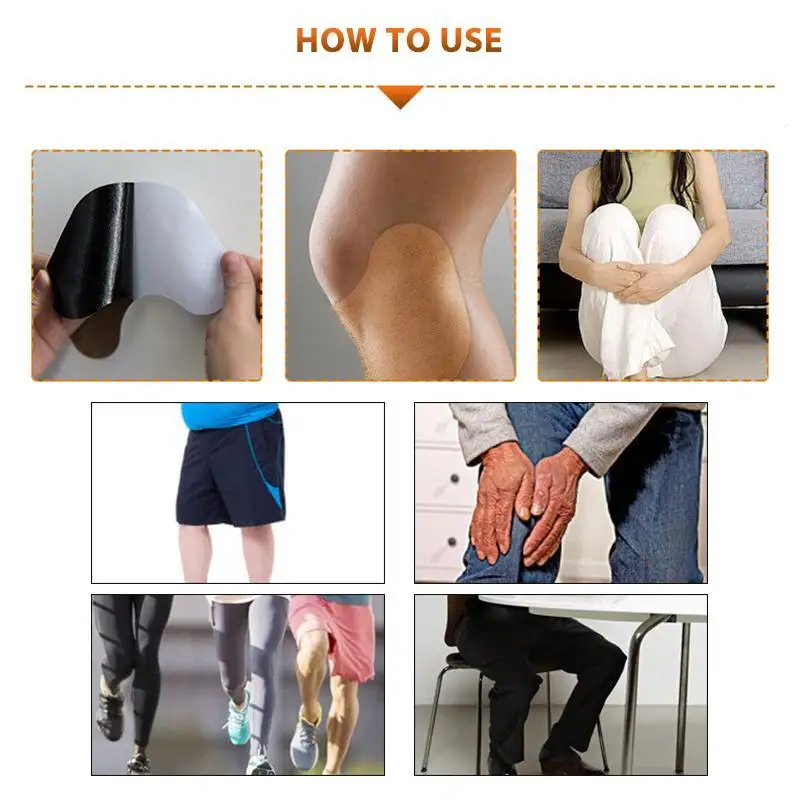 HOW TO USE