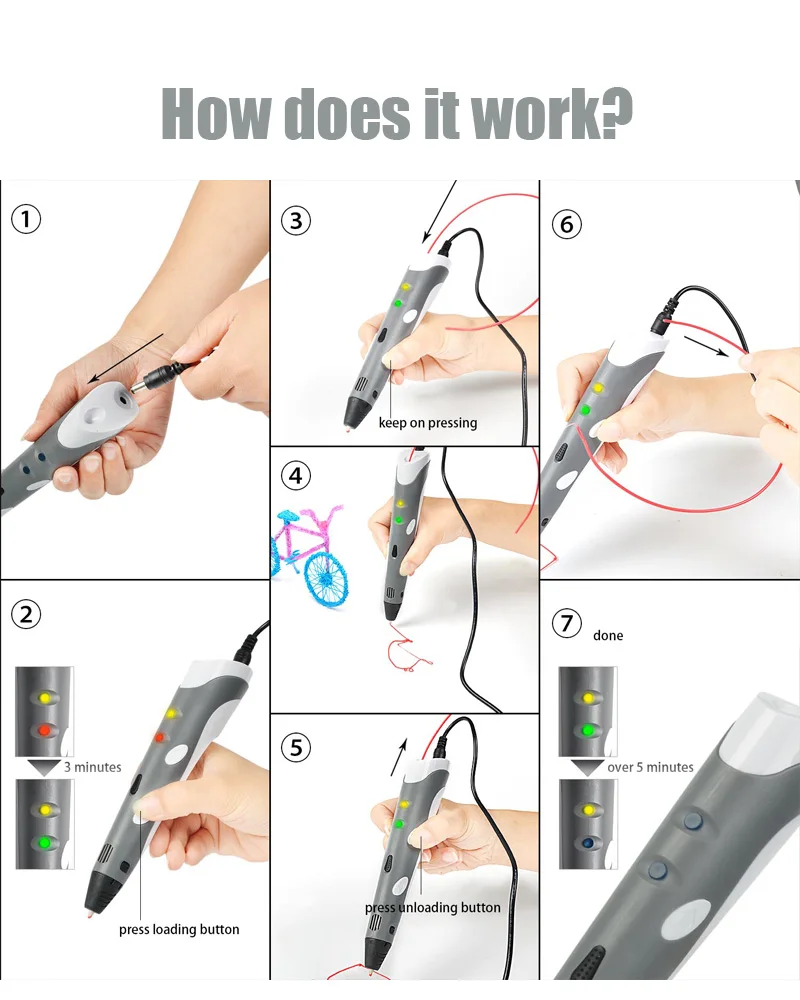 How does it work?

①

②

3 minutes

press loading button

③

keep on pressing

④

⑤

press unloading button

⑥

⑦

done

over 5 minutes