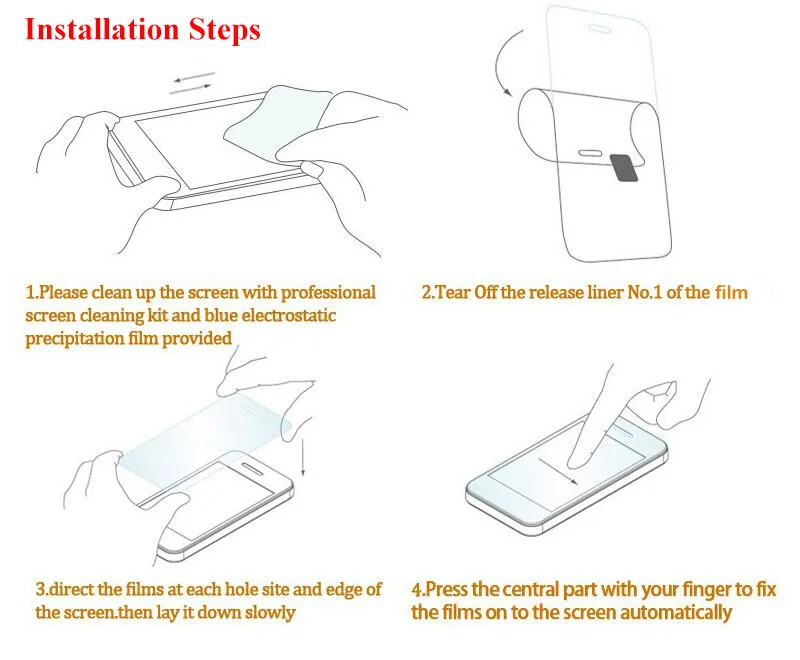 Installation Steps

1.Please clean up the screen with professional screen cleaning kit and blue electrostatic precipitation film provided

2.Tear Off the release liner No.1 of the film

3.direct the films at each hole site and edge of the screen.then lay it down slowly

4.Press the central part with your finger to fix the films on to the screen automatically