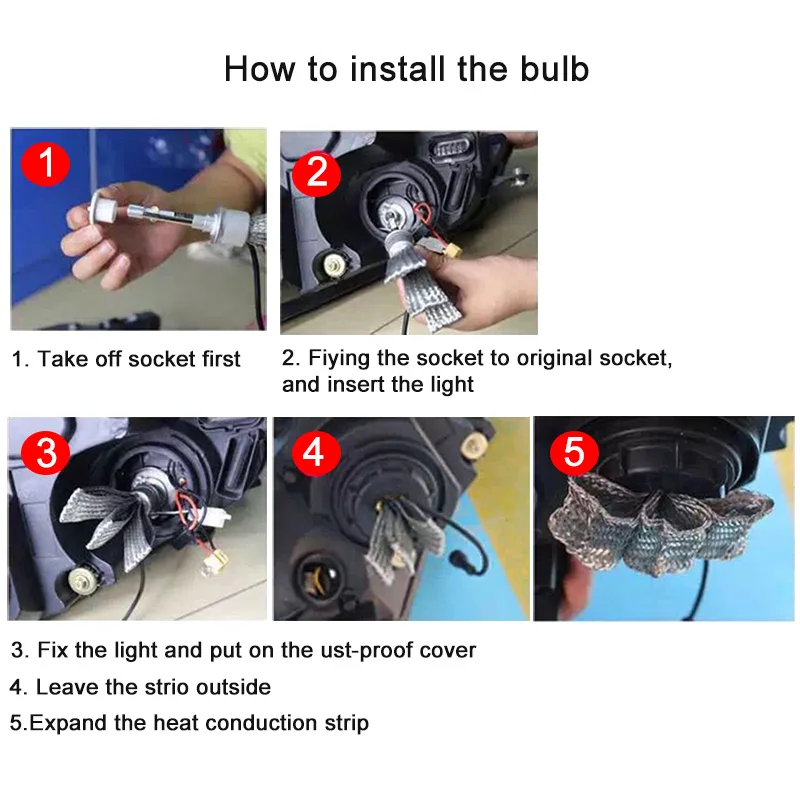 How to install the bulb

1

2

1. Take off socket first

2. Fiying the socket to original socket, and insert the light

3

4

5

3. Fix the light and put on the ust-proof cover

4. Leave the strio outside

5.Expand the heat conduction strip