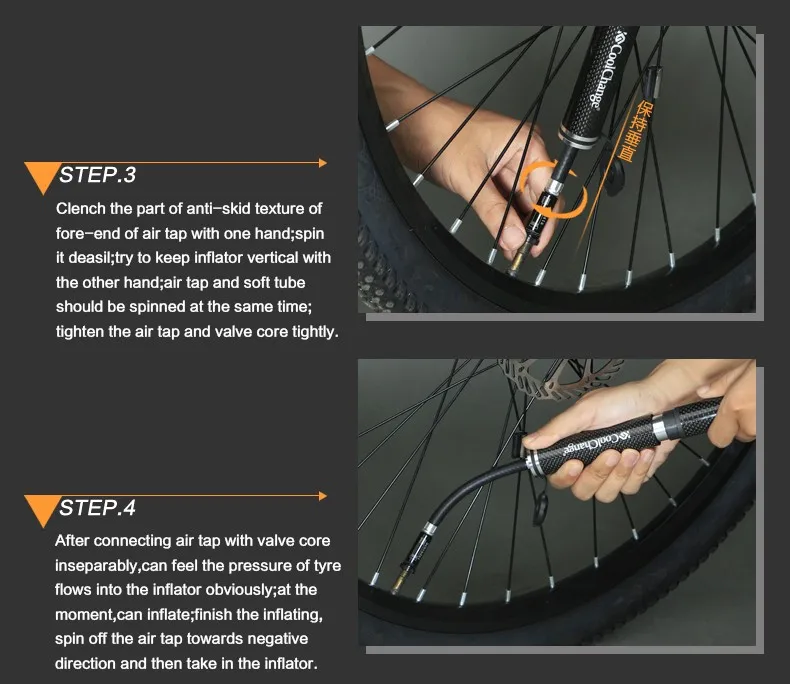 STEP.3

Clench the part of anti-skid texture of fore-end of air tap with one hand;spin it deasil;try to keep inflator vertical with the other hand;air tap and soft tube should be spinned at the same time; tighten the air tap and valve core tightly.

CoolChange

保持垂直

STEP.4

After connecting air tap with valve core inseparably,can feel the pressure of tyre flows into the inflator obviously;at the moment,can inflate;finish the inflating, spin off the air tap towards negative direction and then take in the inflator.

CoolChange