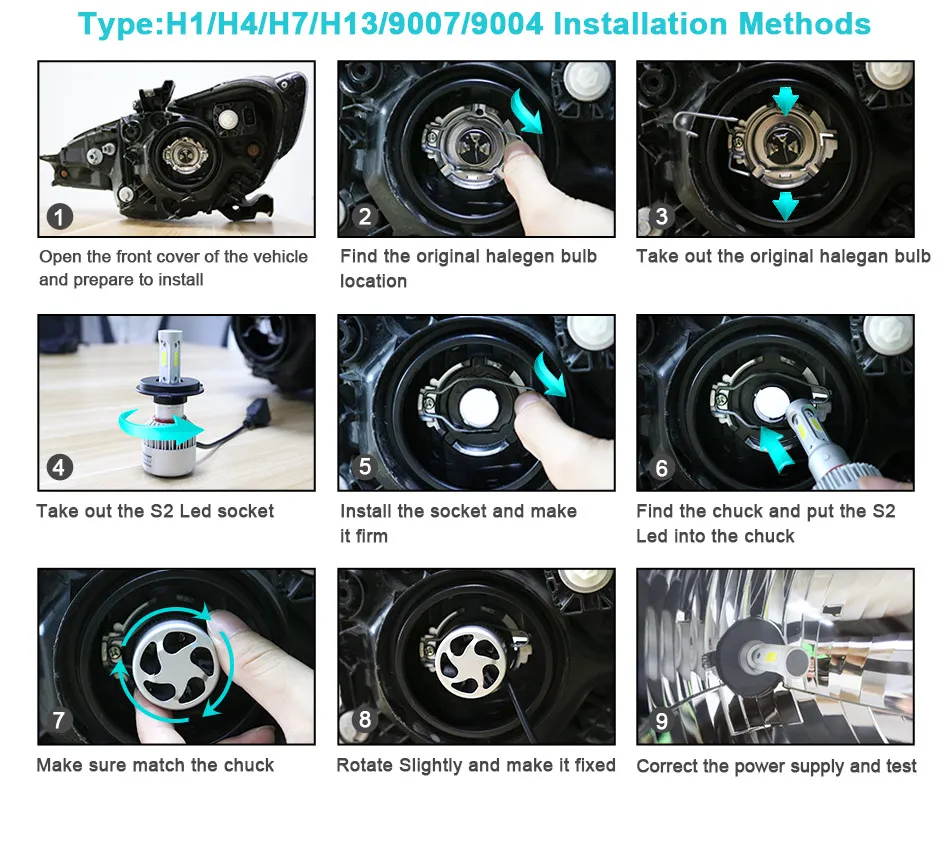 Type:H1/H4/H7/H13/9007/9004 Installation Methods

1
Open the front cover of the vehicle and prepare to install

2
Find the original halegen bulb location

3
Take out the original halegan bulb

4
Take out the S2 Led socket

5
Install the socket and make it firm

6
Find the chuck and put the S2 Led into the chuck

7
Make sure match the chuck

8
Rotate Slightly and make it fixed

9
Correct the power supply and test