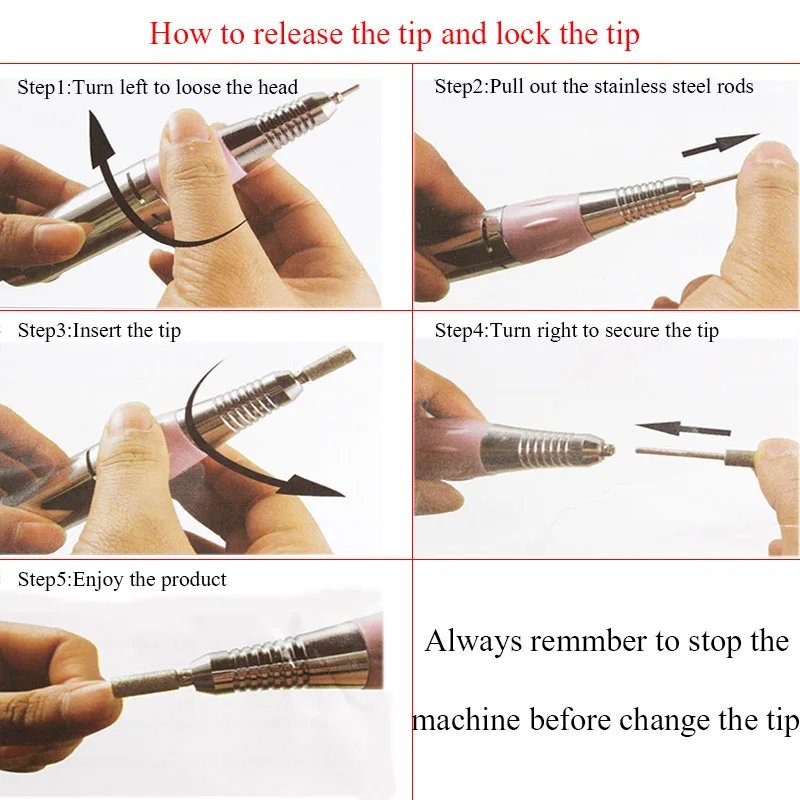 How to release the tip and lock the tip

Step1:Turn left to loose the head

Step2:Pull out the stainless steel rods

Step3:Insert the tip

Step4:Turn right to secure the tip

Step5:Enjoy the product

Always remmber to stop the machine before change the tip